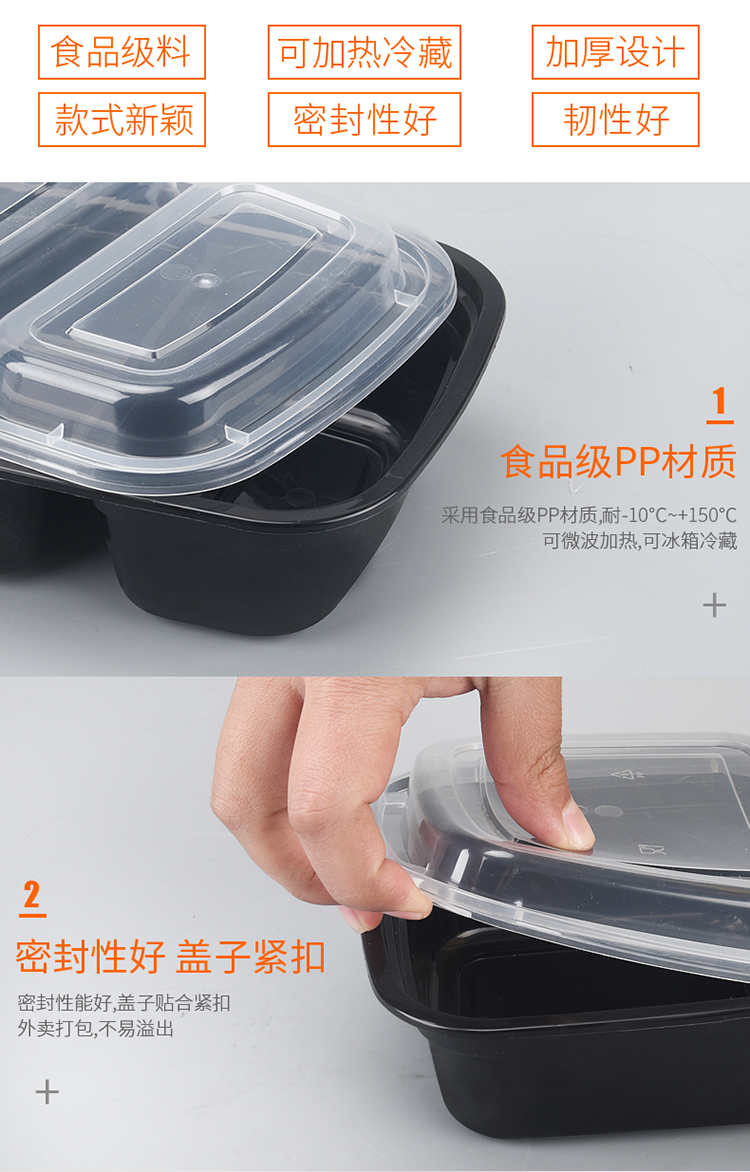 食品级料

可加热冷藏

加厚设计

款式新颖

密封性好

韧性好

1

食品级PP材质

采用食品级PP材质,耐-10°C~+150°C
可微波加热,可冰箱冷藏

+

2

密封性好 盖子紧扣

密封性能好,盖子贴合紧扣
外卖打包,不易溢出

+