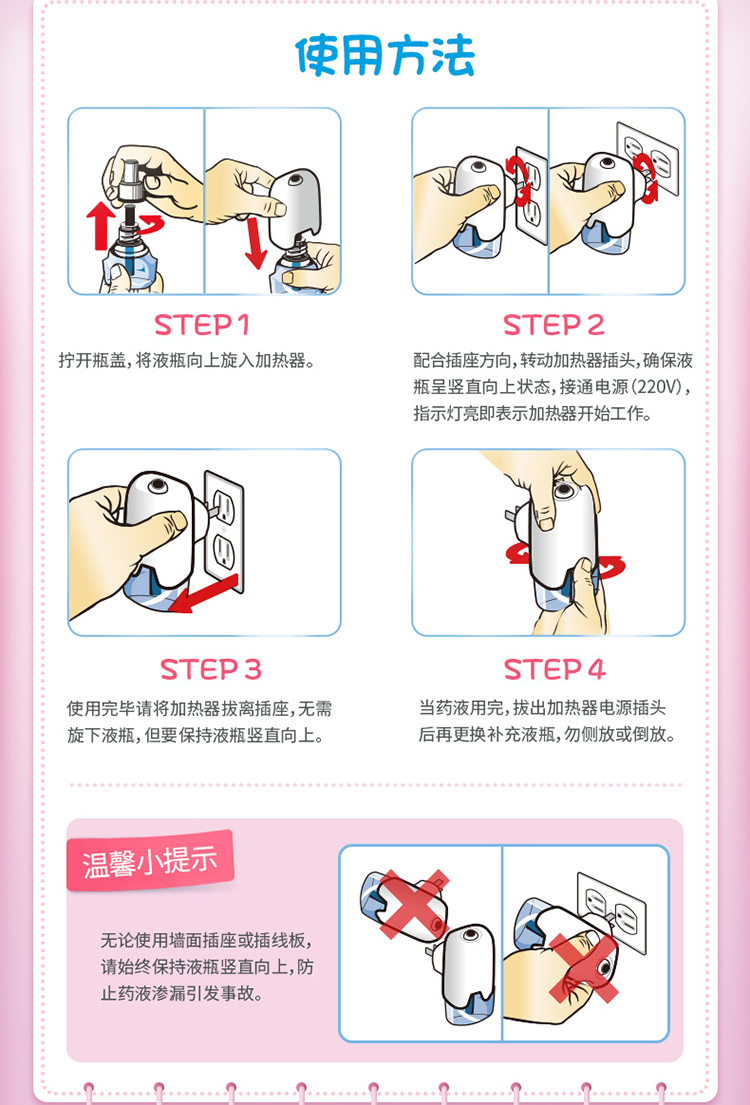 使用方法

STEP 1
拧开瓶盖，将液瓶向上旋入加热器。

STEP 2
配合插座方向，转动加热器插头，确保液瓶呈竖直向上状态，接通电源（220V），指示灯亮即表示加热器开始工作。

STEP 3
使用完毕请将加热器拔离插座，无需旋下液瓶，但要保持液瓶竖直向上。

STEP 4
当药液用完，拔出加热器电源插头后再更换补充液瓶，勿侧放或倒放。

温馨小提示

无论使用墙面插座或插线板，请始终保持液瓶竖直向上，防止药液渗漏引发事故。