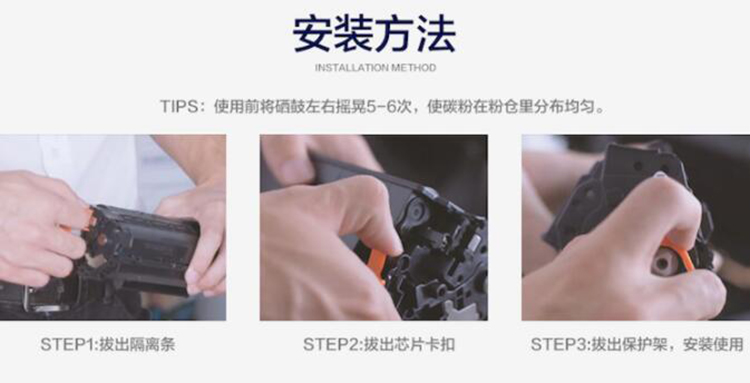 安装方法

INSTALLATION METHOD

TIPS：使用前将硒鼓左右摇晃5-6次，使碳粉在粉仓里分布均匀。

STEP1:拔出隔离条

STEP2:拔出芯片卡扣

STEP3:拔出保护架，安装使用