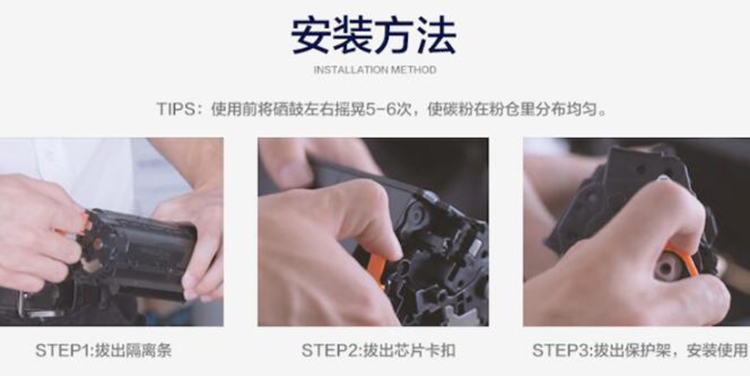 安装方法
INSTALLATION METHOD

TIPS：使用前将硒鼓左右摇晃5-6次，使碳粉在粉仓里分布均匀。

STEP1:拔出隔离条

STEP2:拔出芯片卡扣

STEP3:拔出保护架，安装使用