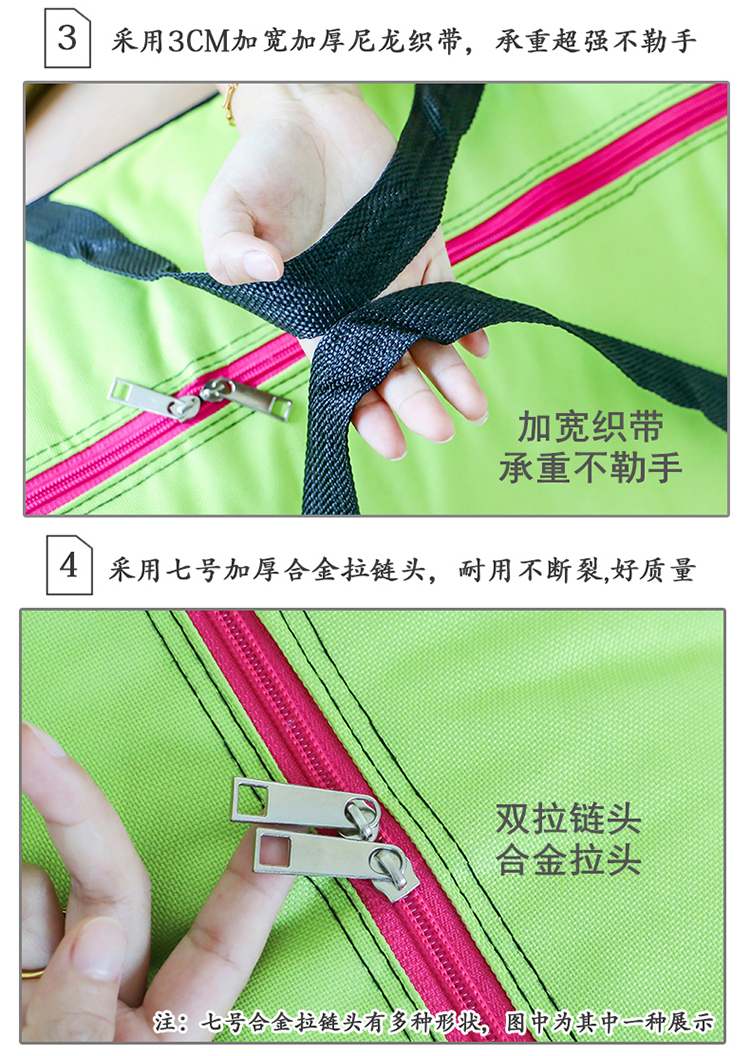 3 采用3CM加宽加厚尼龙织带，承重超强不勒手

加宽织带
承重不勒手

4 采用七号加厚合金拉链头，耐用不断裂,好质量

双拉链头
合金拉头

注：七号合金拉链头有多种形状，图中为其中一种展示