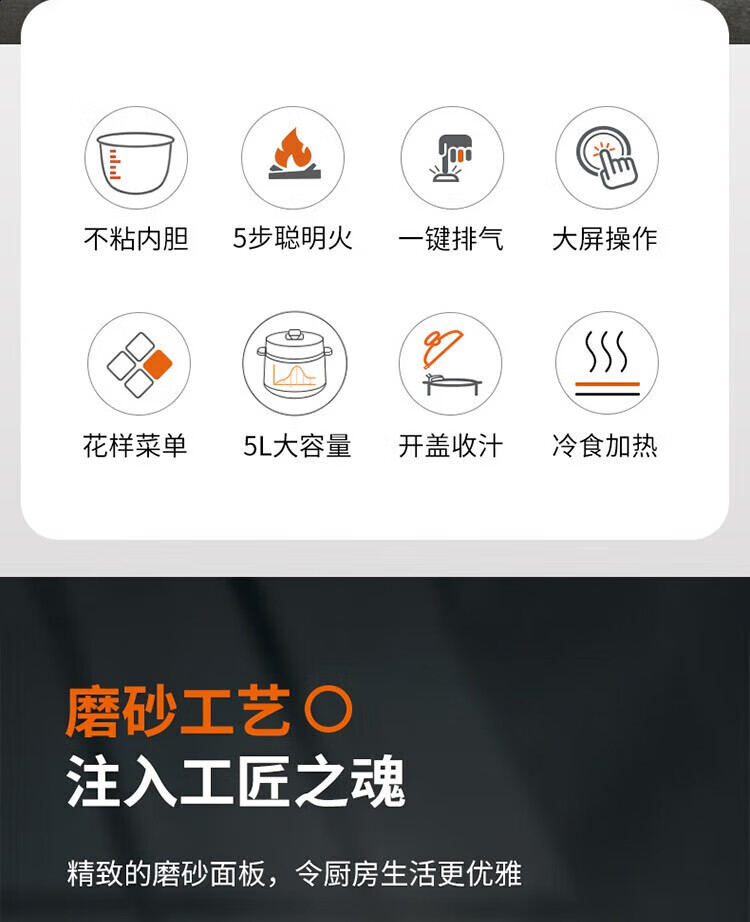 不粘内胆 5步聪明火 一键排气 大屏操作

花样菜单 5L大容量 开盖收汁 冷食加热

磨砂工艺

注入工匠之魂

精致的磨砂面板，令厨房生活更优雅