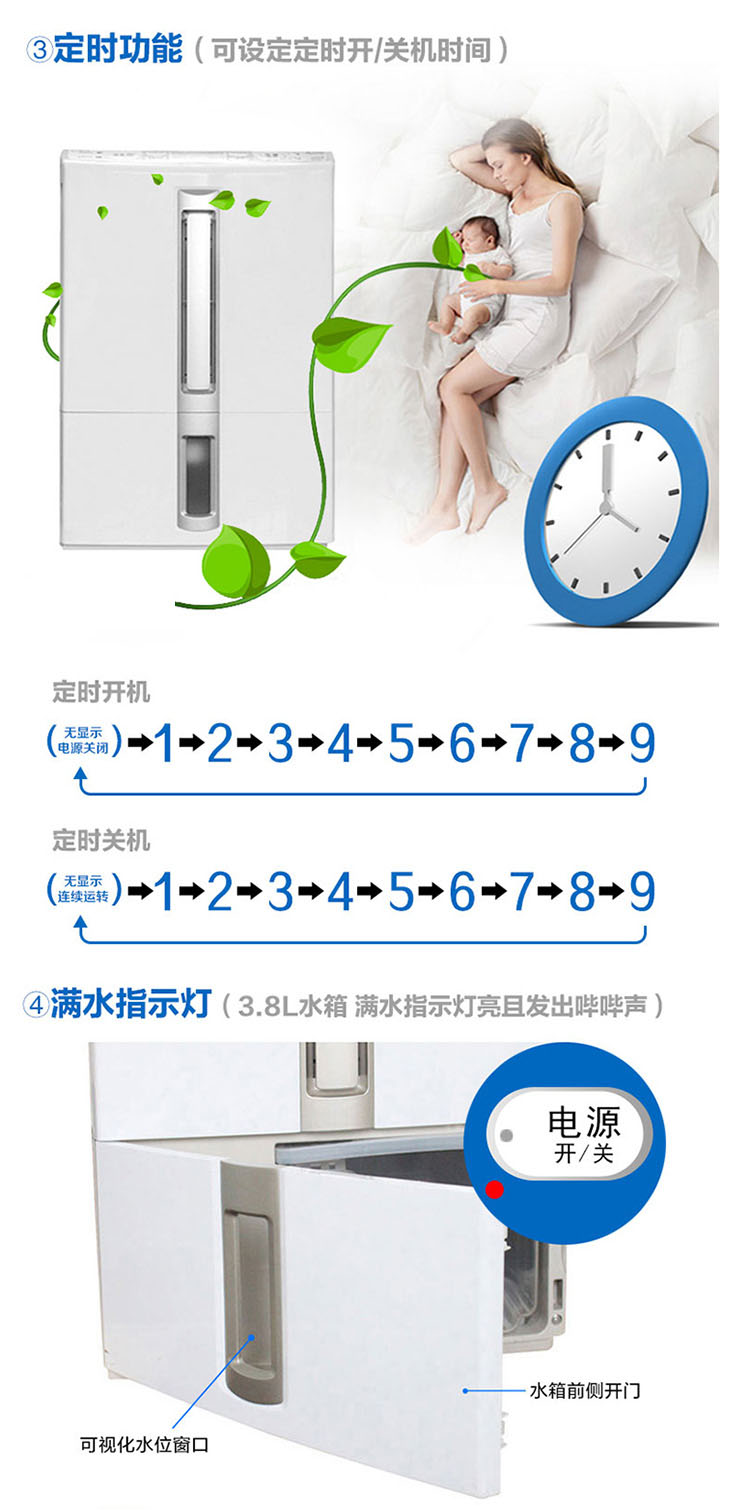 ③定时功能（可设定定时开/关机时间）

定时开机

（无显示 电源关闭）→1→2→3→4→5→6→7→8→9

定时关机

（无显示 连续运转）→1→2→3→4→5→6→7→8→9

④满水指示灯（3.8L水箱 满水指示灯亮且发出哔哔声）

电源 开/关

水箱前侧开门

可视化水位窗口