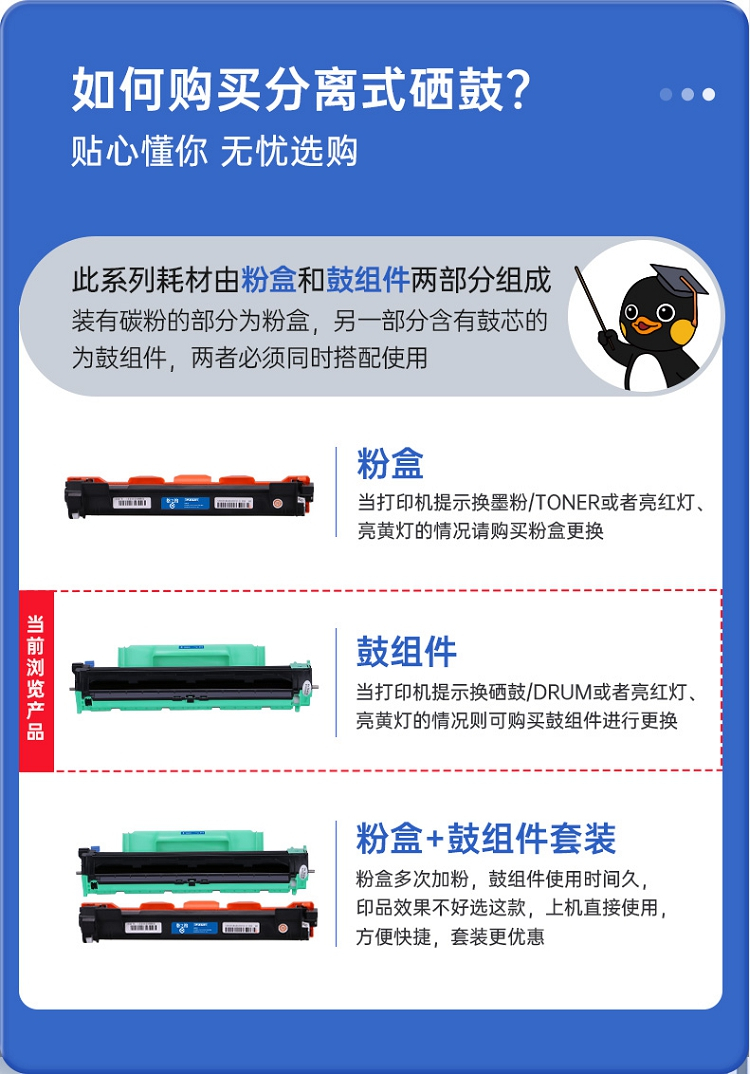 如何购买分离式硒鼓?
贴心懂你 无忧选购

此系列耗材由粉盒和鼓组件两部分组成
装有碳粉的部分为粉盒，另一部分含有鼓芯的为鼓组件，两者必须同时搭配使用

粉盒
当打印机提示换墨粉/TONER或者亮红灯、亮黄灯的情况请购买粉盒更换

当前浏览产品

鼓组件
当打印机提示换硒鼓/DRUM或者亮红灯、亮黄灯的情况则可购买鼓组件进行更换

粉盒+鼓组件套装
粉盒多次加粉，鼓组件使用时间久，印品效果不好选这款，上机直接使用，方便快捷，套装更优惠