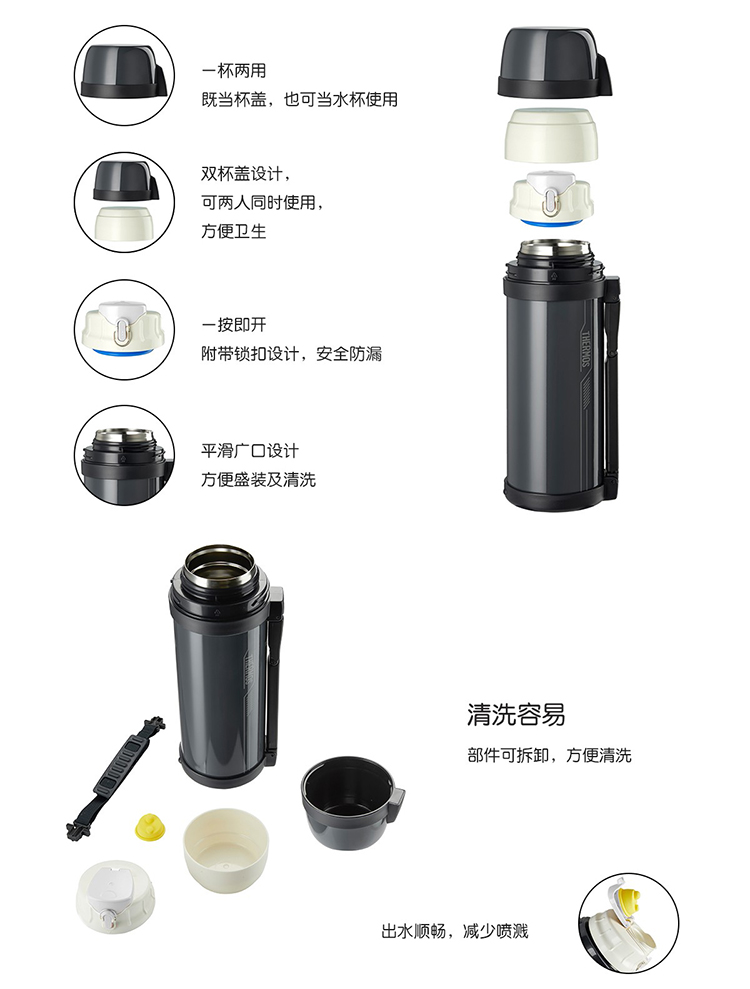 一杯两用
既当杯盖，也可当水杯使用

双杯盖设计，
可两人同时使用，
方便卫生

一按即开
附带锁扣设计，安全防漏

平滑广口设计
方便盛装及清洗

THERMOS

清洗容易
部件可拆卸，方便清洗

出水顺畅，减少喷溅