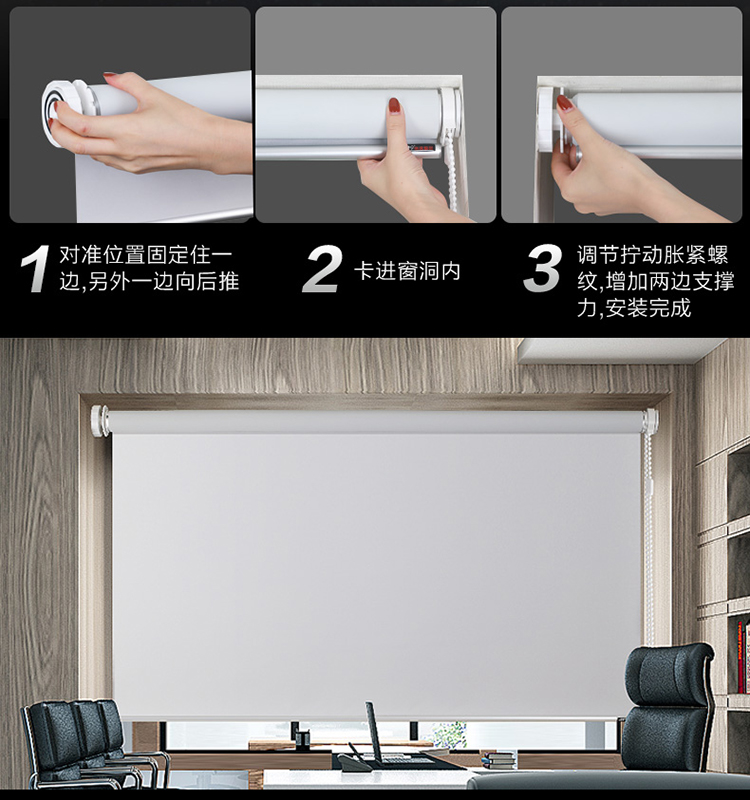 1 对准位置固定住一边,另外一边向后推

2 卡进窗洞内

3 调节拧动胀紧螺纹,增加两边支撑力,安装完成