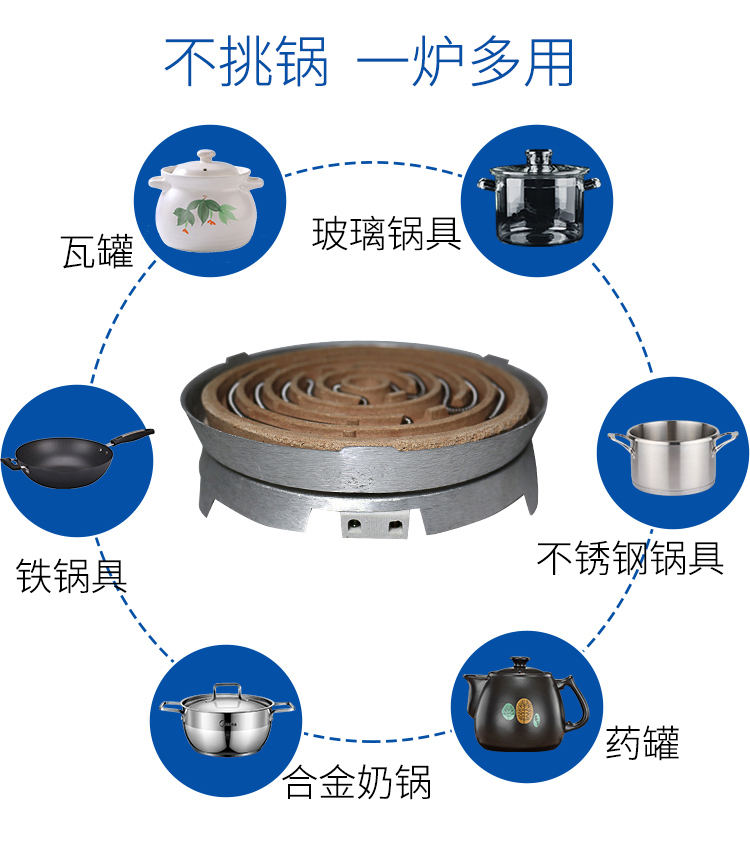 不挑锅 一炉多用

瓦罐

玻璃锅具

铁锅具

不锈钢锅具

合金奶锅

药罐