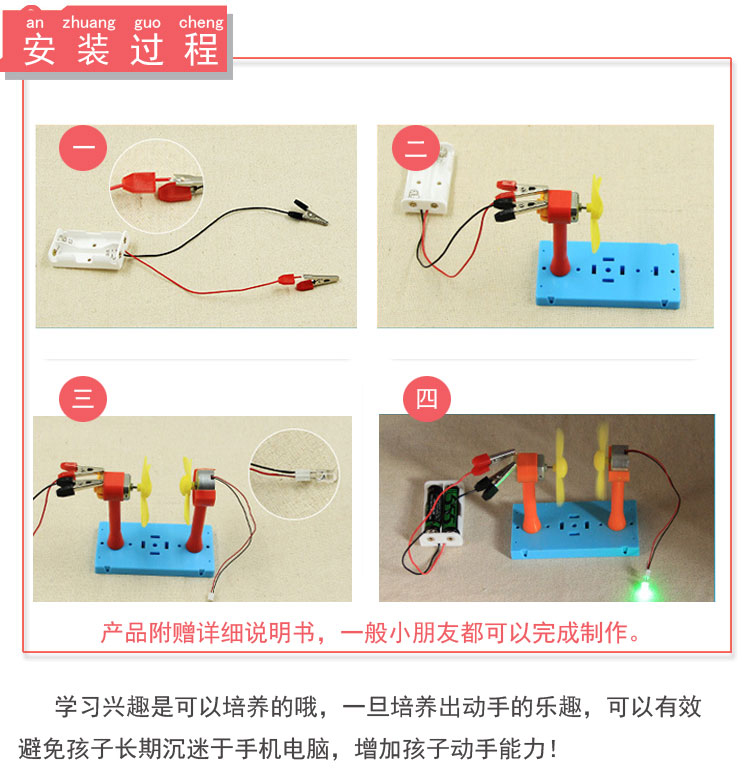 an zhuang guo cheng
安装过程

一

二

三

四

产品附赠详细说明书，一般小朋友都可以完成制作。

学习兴趣是可以培养的哦，一旦培养出动手的乐趣，可以有效避免孩子长期沉迷于手机电脑，增加孩子动手能力！