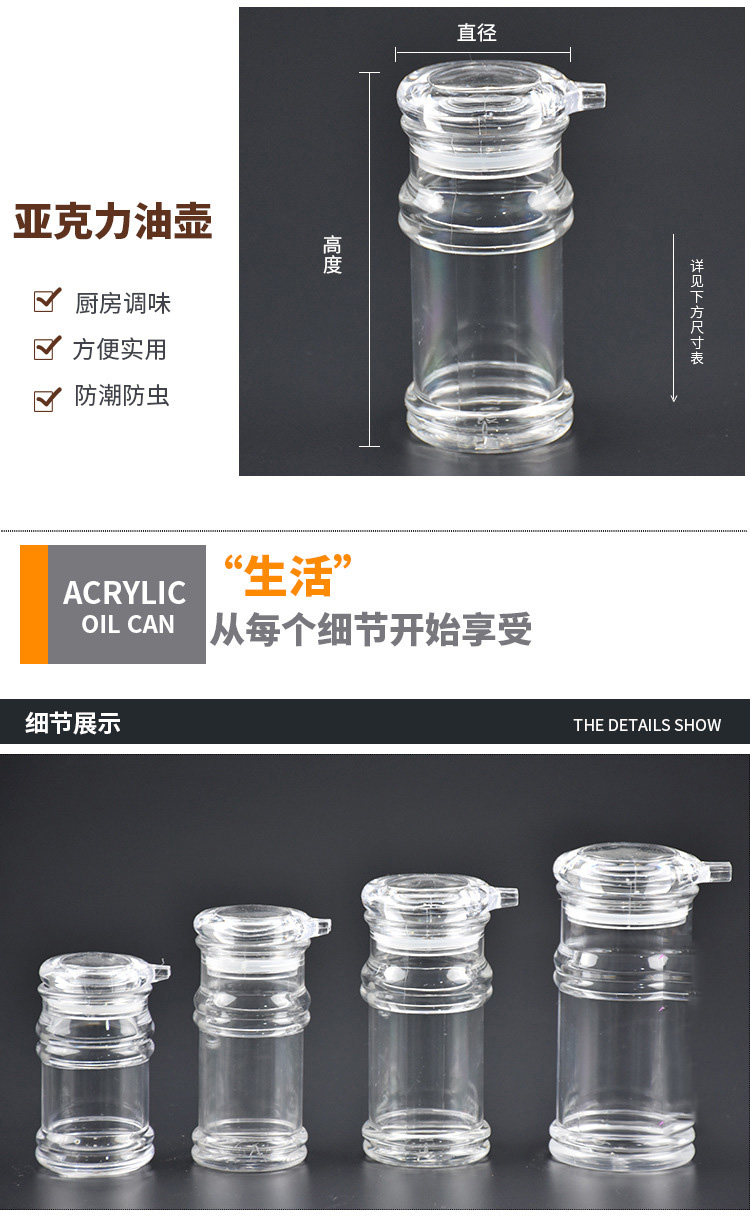 亚克力油壶

厨房调味

方便实用

防潮防虫

直径

高度

详见下方尺寸表

ACRYLIC
OIL CAN

“生活”
从每个细节开始享受

细节展示

THE DETAILS SHOW