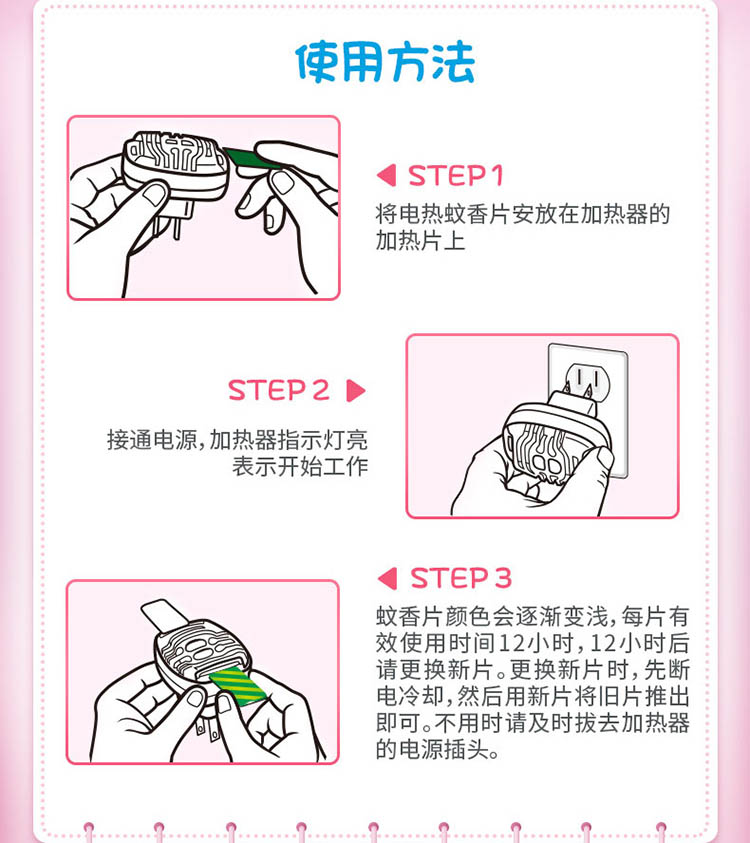 使用方法

STEP 1
将电热蚊香片安放在加热器的加热片上

STEP 2
接通电源，加热器指示灯亮表示开始工作

STEP 3
蚊香片颜色会逐渐变浅，每片有效使用时间12小时，12小时后请更换新片。更换新片时，先断电冷却，然后用新片将旧片推出即可。不用时请及时拔去加热器的电源插头。