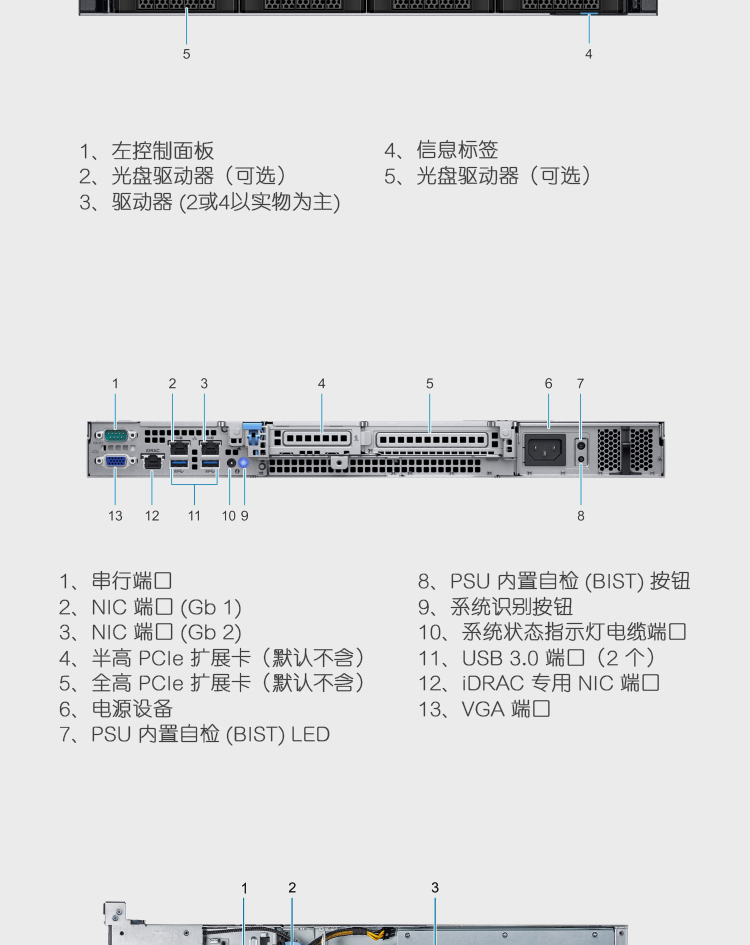 5

4

1、左控制面板
2、光盘驱动器（可选）
3、驱动器 (2或4以实物为主)

4、信息标签
5、光盘驱动器（可选）

1 2 3 4 5 6 7

13 12 11 10 9 8

1、串行端口
2、NIC 端口 (Gb 1)
3、NIC 端口 (Gb 2)
4、半高 PCIe 扩展卡（默认不含）
5、全高 PCIe 扩展卡（默认不含）
6、电源设备
7、PSU 内置自检 (BIST) LED

8、PSU 内置自检 (BIST) 按钮
9、系统识别按钮
10、系统状态指示灯电缆端口
11、USB 3.0 端口（2 个）
12、iDRAC 专用 NIC 端口
13、VGA 端口

1 2 3