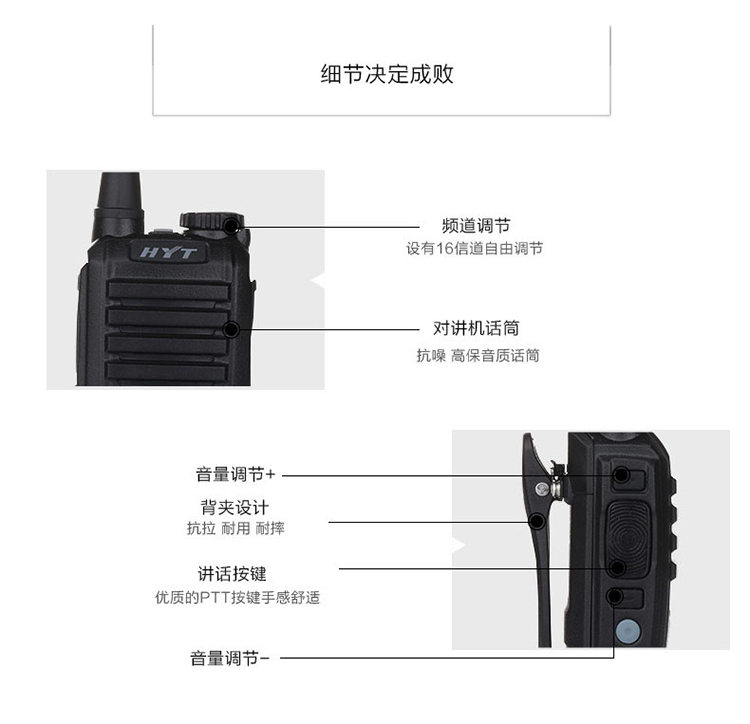 细节决定成败

HYT

频道调节
设有16信道自由调节

对讲机话筒
抗噪 高保音质话筒

音量调节+

背夹设计
抗拉 耐用 耐摔

讲话按键
优质的PTT按键手感舒适

音量调节-