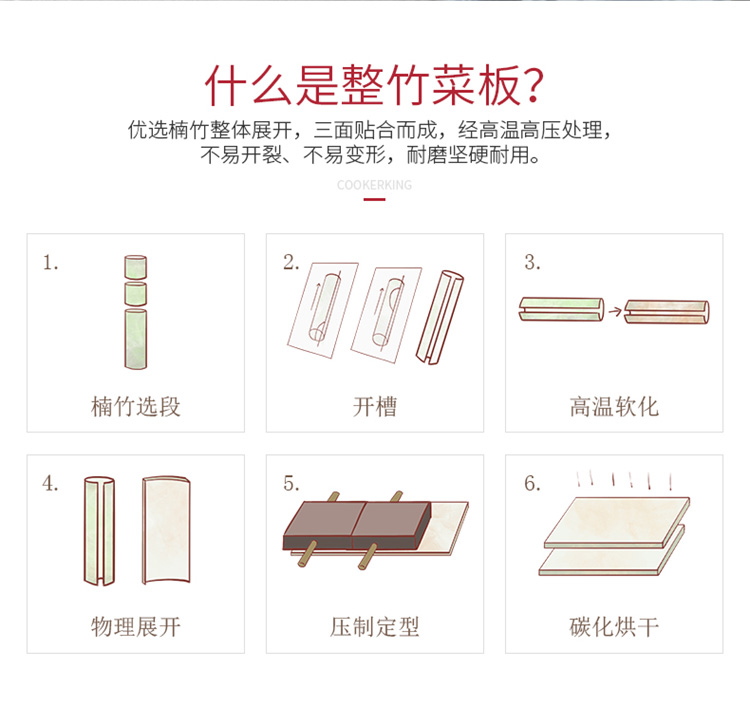 什么是整竹菜板?

优选楠竹整体展开，三面贴合而成，经高温高压处理，不易开裂、不易变形，耐磨坚硬耐用。

COOKERKING

1.
楠竹选段

2.
开槽

3.
高温软化

4.
物理展开

5.
压制定型

6.
碳化烘干