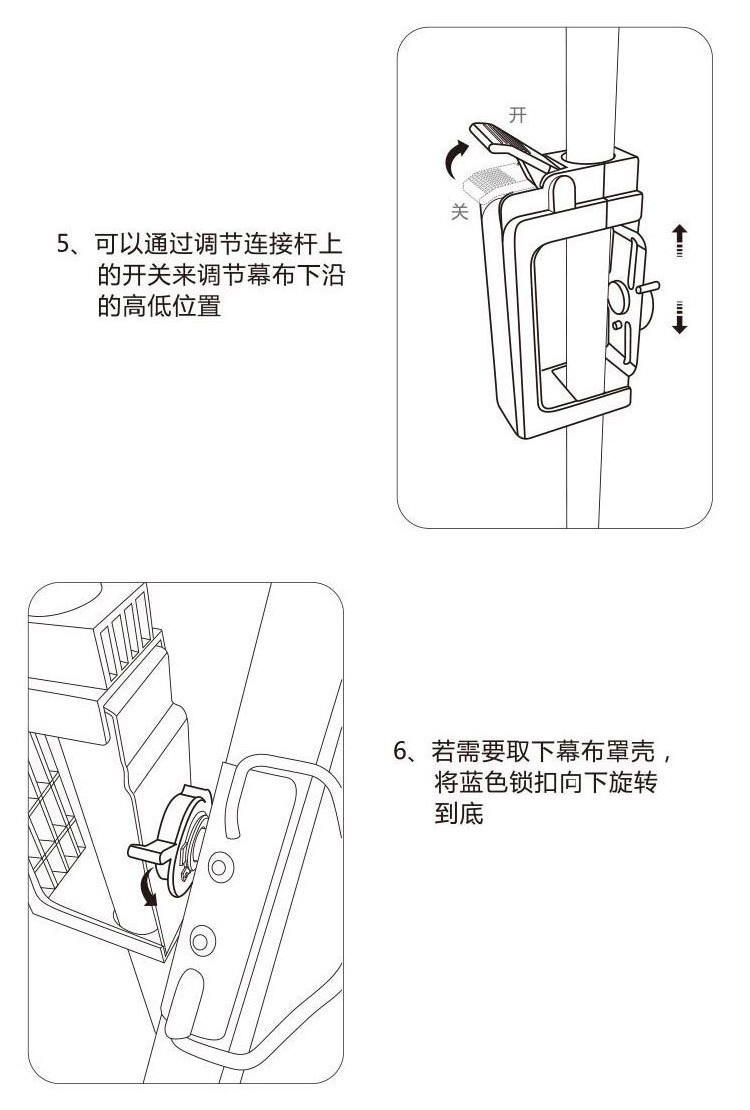 5、可以通过调节连接杆上的开关来调节幕布下沿的高低位置

开

关

6、若需要取下幕布罩壳，将蓝色锁扣向下旋转到底