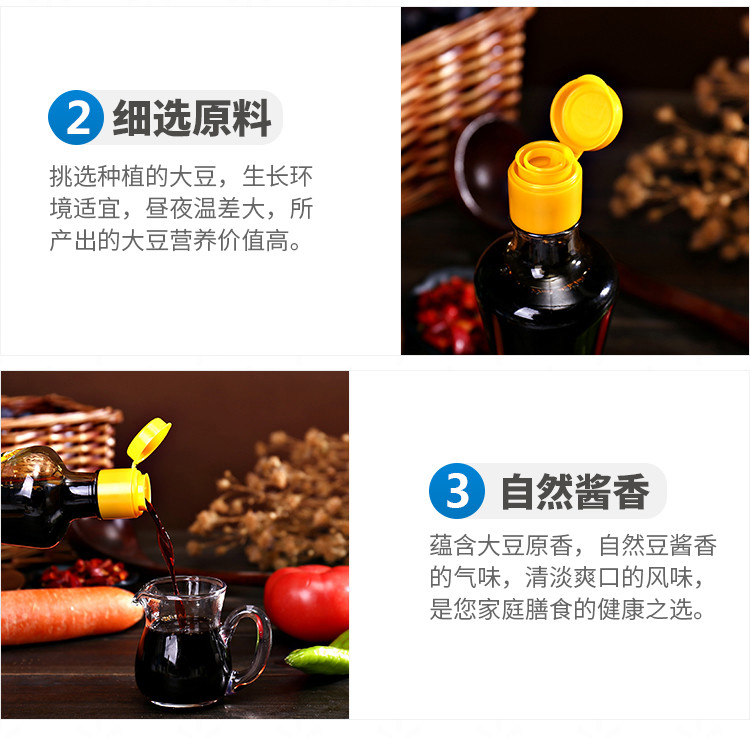 2 细选原料

挑选种植的大豆，生长环境适宜，昼夜温差大，所产出的大豆营养价值高。

3 自然酱香

蕴含大豆原香，自然豆酱香的气味，清淡爽口的风味，是您家庭膳食的健康之选。