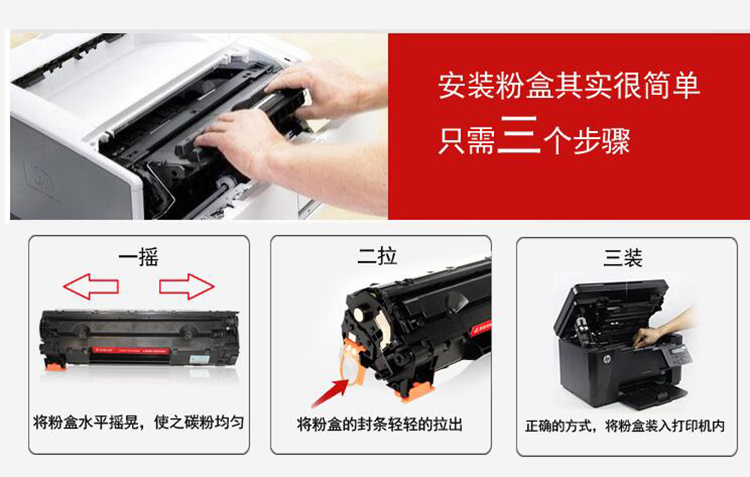 安装粉盒其实很简单
只需三个步骤

一摇

将粉盒水平摇晃，使之碳粉均匀

二拉

将粉盒的封条轻轻的拉出

三装

正确的方式，将粉盒装入打印机内