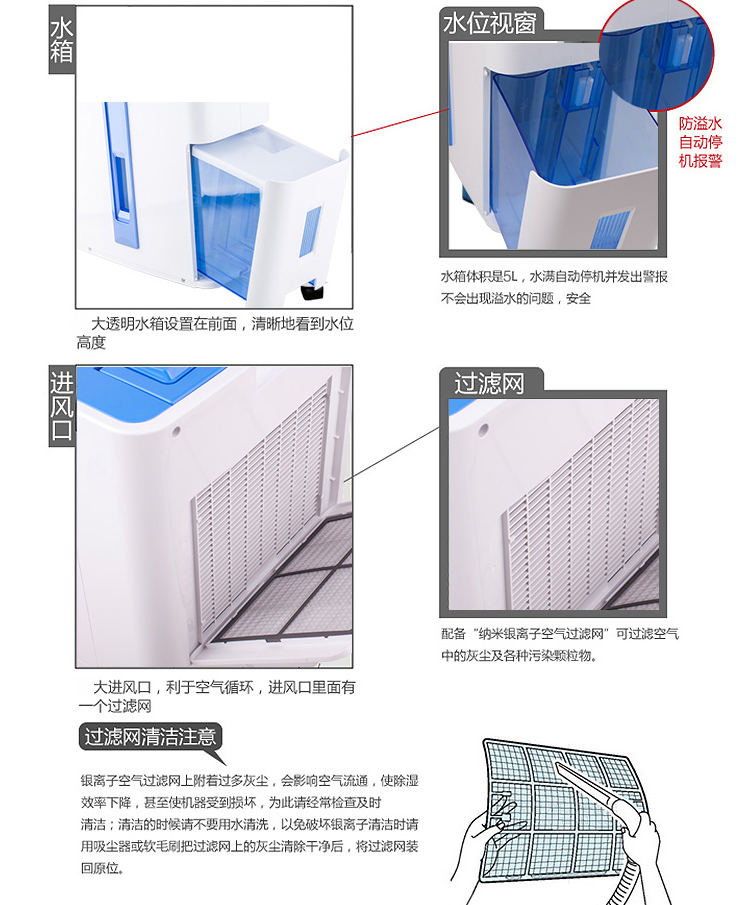 水箱

大透明水箱设置在前面，清晰地看到水位高度

水位视窗

防溢水自动停机报警

水箱体积是5L，水满自动停机并发出警报不会出现溢水的问题，安全

进风口

大进风口，利于空气循环，进风口里面有一个过滤网

过滤网

配备“纳米银离子空气过滤网”可过滤空气中的灰尘及各种污染颗粒物。

过滤网清洁注意

银离子空气过滤网上附着过多灰尘，会影响空气流通，使除湿效率下降，甚至使机器受到损坏，为此请经常检查及时清洁；清洁的时候请不要用水清洗，以免破坏银离子清洁时请用吸尘器或软毛刷把过滤网上的灰尘清除干净后，将过滤网装回原位。