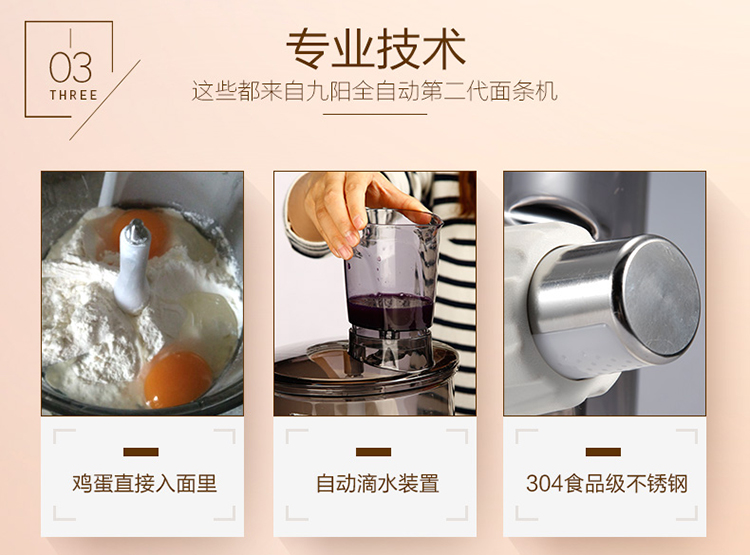 03
THREE

专业技术

这些都来自九阳全自动第二代面条机

鸡蛋直接入面里

自动滴水装置

304食品级不锈钢