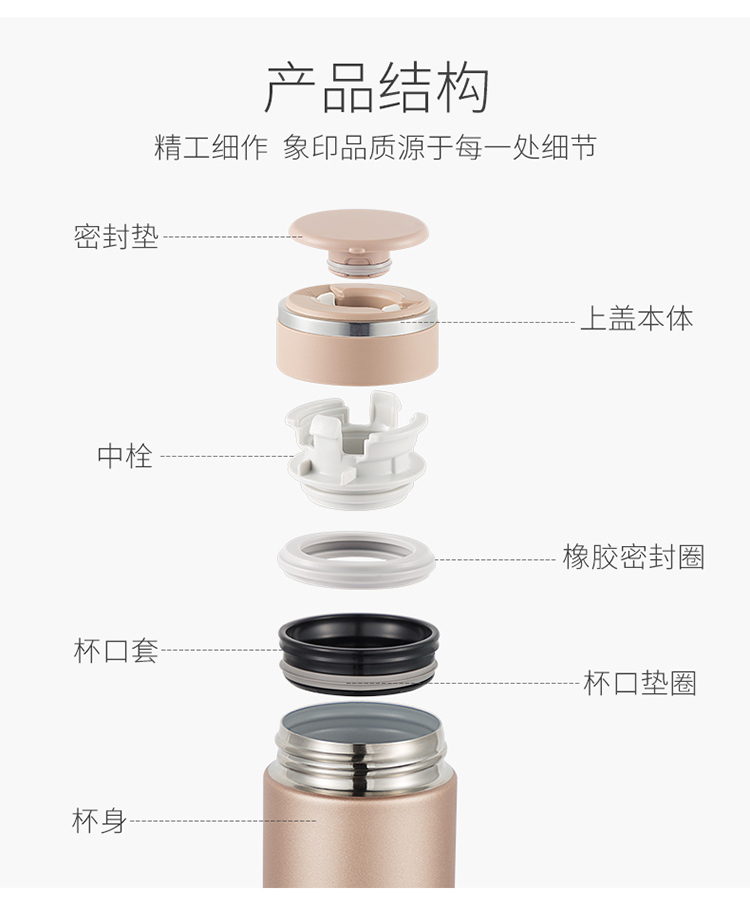 产品结构

精工细作 象印品质源于每一处细节

密封垫

上盖本体

中栓

橡胶密封圈

杯口套

杯口垫圈

杯身