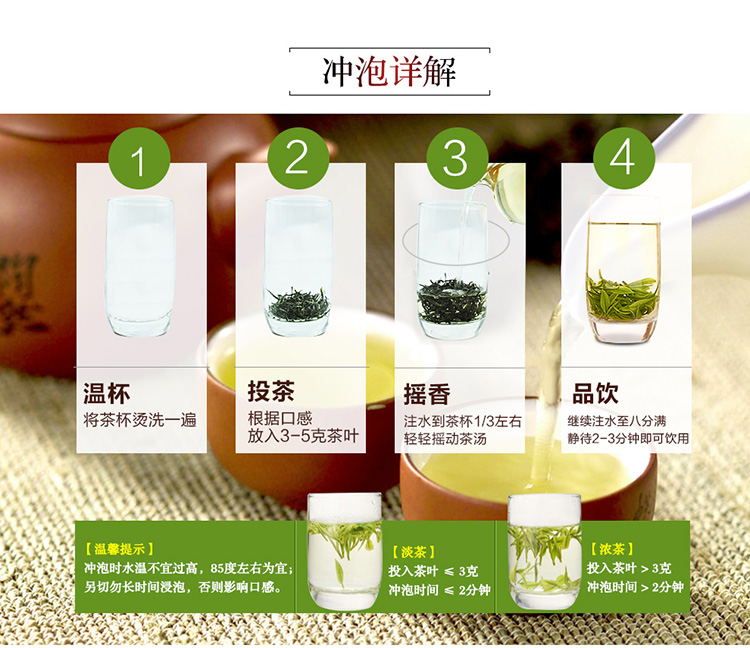 冲泡详解

1

温杯
将茶杯烫洗一遍

2

投茶
根据口感
放入3-5克茶叶

3

摇香
注水到茶杯1/3左右
轻轻摇动茶汤

4

品饮
继续注水至八分满
静待2-3分钟即可饮用

【温馨提示】
冲泡时水温不宜过高，85度左右为宜；
另切勿长时间浸泡，否则影响口感。

【淡茶】
投入茶叶 ≤ 3克
冲泡时间 ≤ 2分钟

【浓茶】
投入茶叶 > 3克
冲泡时间 > 2分钟