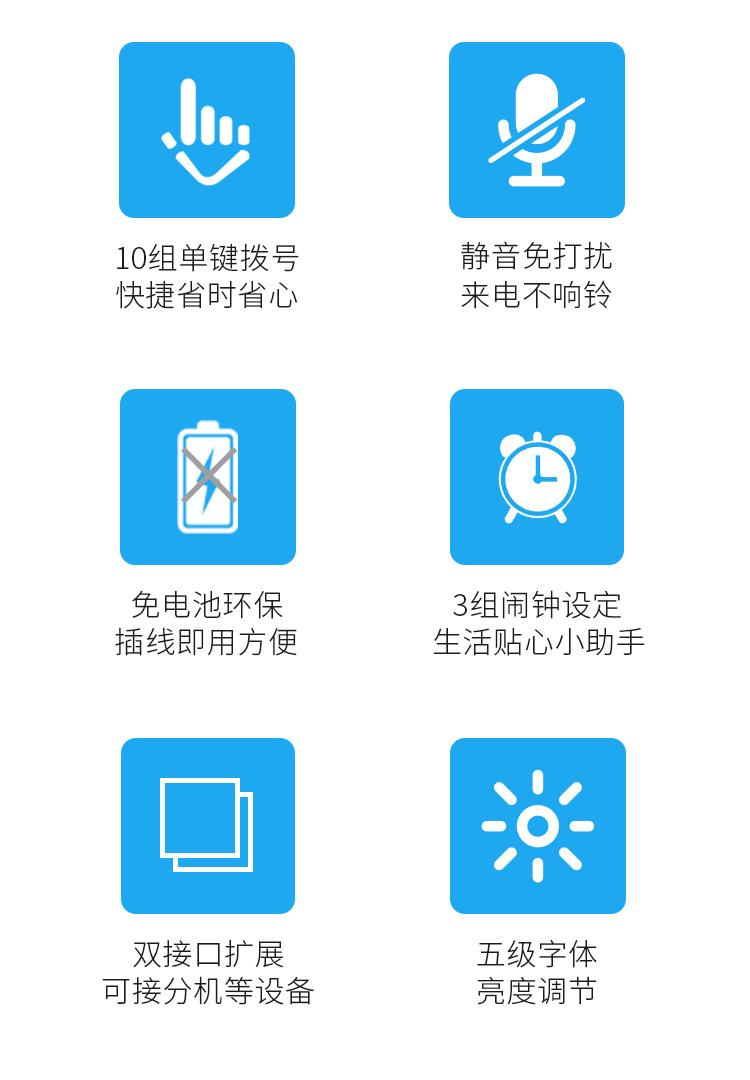 10组单键拨号
快捷省时省心

静音免打扰
来电不响铃

免电池环保
插线即用方便

3组闹钟设定
生活贴心小助手

双接口扩展
可接分机等设备

五级字体
亮度调节