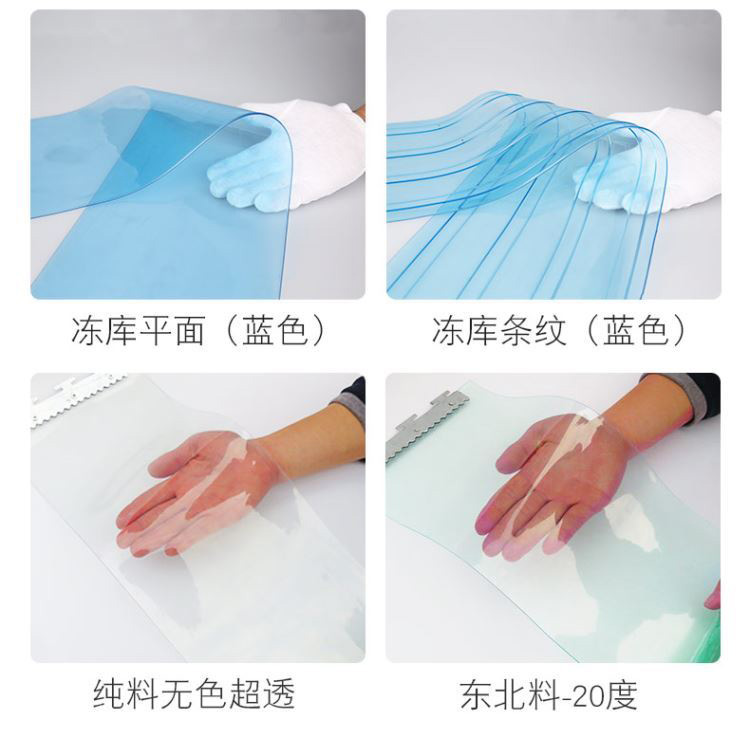 冻库平面（蓝色）

冻库条纹（蓝色）

纯料无色超透

东北料-20度