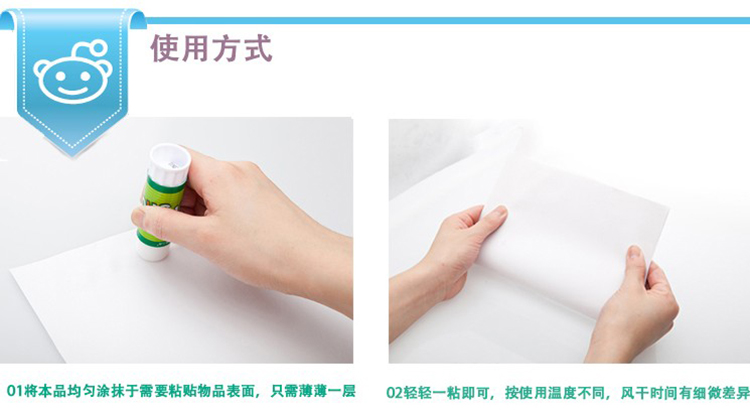 使用方式

01将本品均匀涂抹于需要粘贴物品表面，只需薄薄一层

02轻轻一粘即可，按使用温度不同，风干时间有细微差异