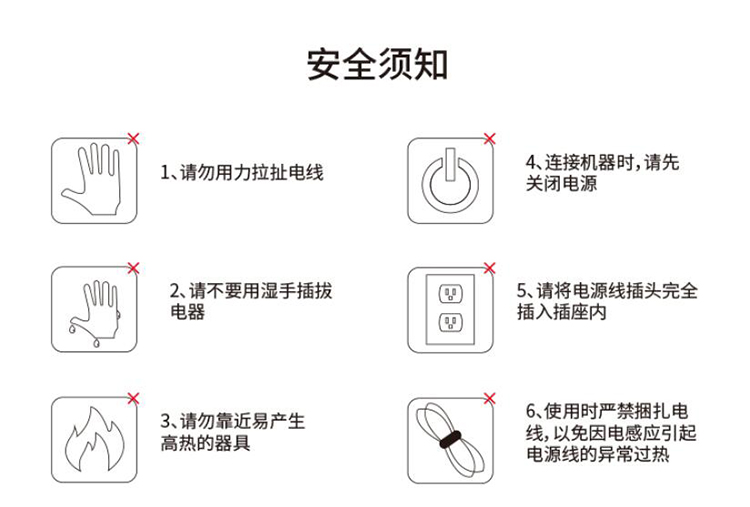 安全须知

1、请勿用力拉扯电线

2、请不要用湿手插拔电器

3、请勿靠近易产生高热的器具

4、连接机器时，请先关闭电源

5、请将电源线插头完全插入插座内

6、使用时严禁捆扎电线，以免因电感应引起电源线的异常过热