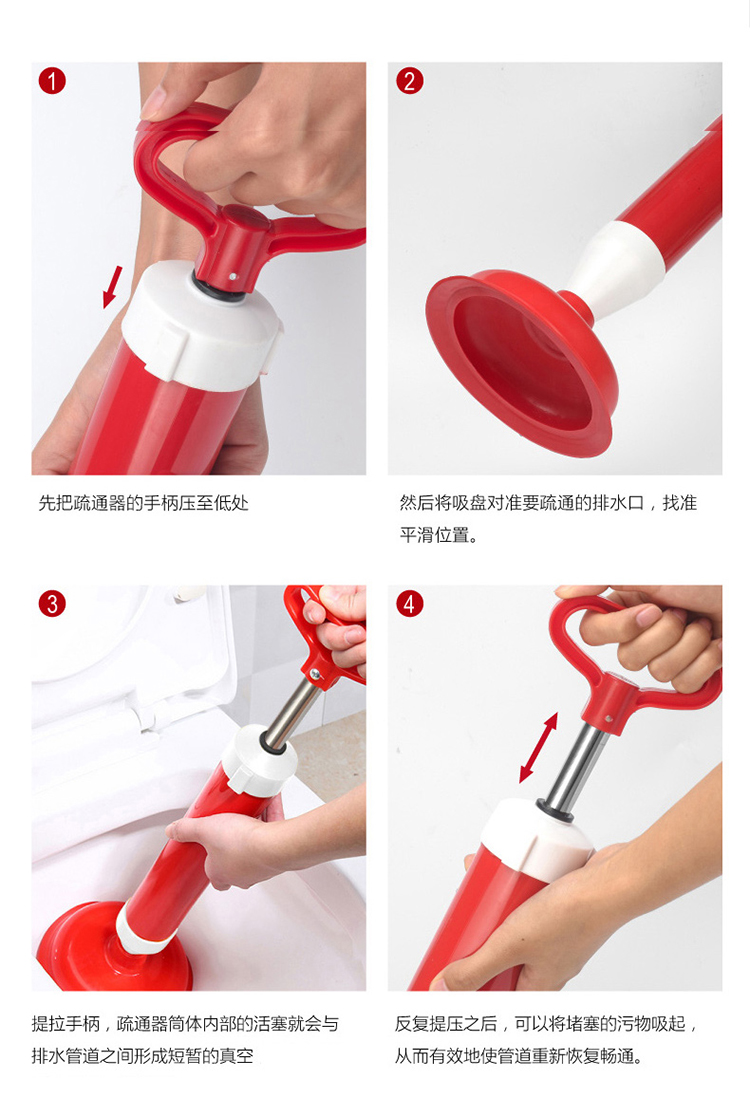 1

先把疏通器的手柄压至低处

2

然后将吸盘对准要疏通的排水口，找准平滑位置。

3

提拉手柄，疏通器筒体内部的活塞就会与排水管道之间形成短暂的真空

4

反复提压之后，可以将堵塞的污物吸起，从而有效地使管道重新恢复畅通。