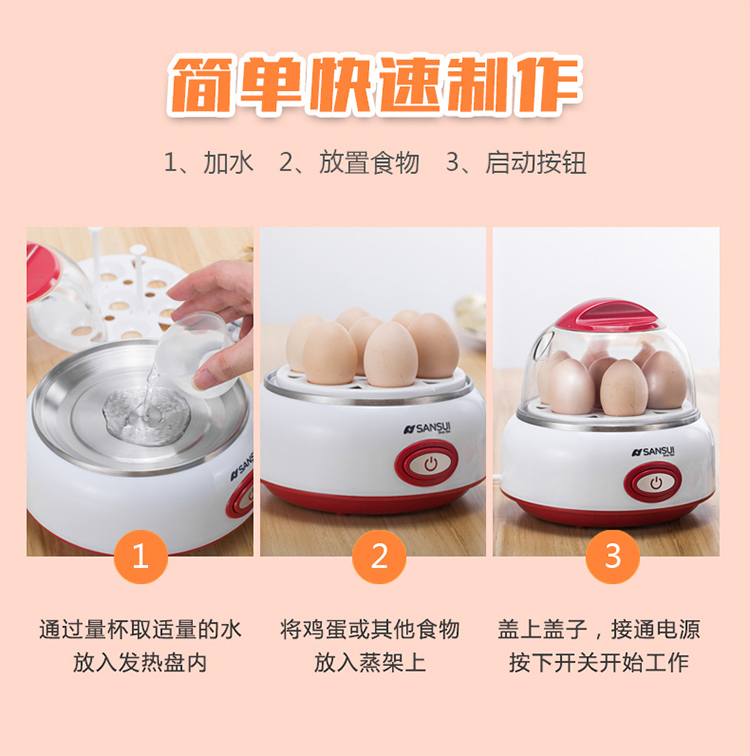 简单快速制作

1、加水　2、放置食物　3、启动按钮

SANSUI

SANSUI

SANSUI

1

通过量杯取适量的水
放入发热盘内

2

将鸡蛋或其他食物
放入蒸架上

3

盖上盖子，接通电源
按下开关开始工作