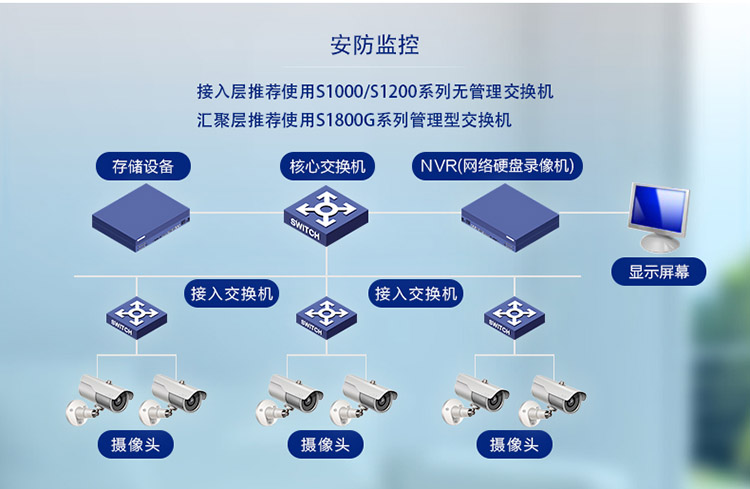 安防监控

接入层推荐使用S1000/S1200系列无管理交换机
汇聚层推荐使用S1800G系列管理型交换机

存储设备

核心交换机

NVR(网络硬盘录像机)

SWITCH

显示屏幕

接入交换机

接入交换机

SWITCH

SWITCH

SWITCH

摄像头

摄像头

摄像头