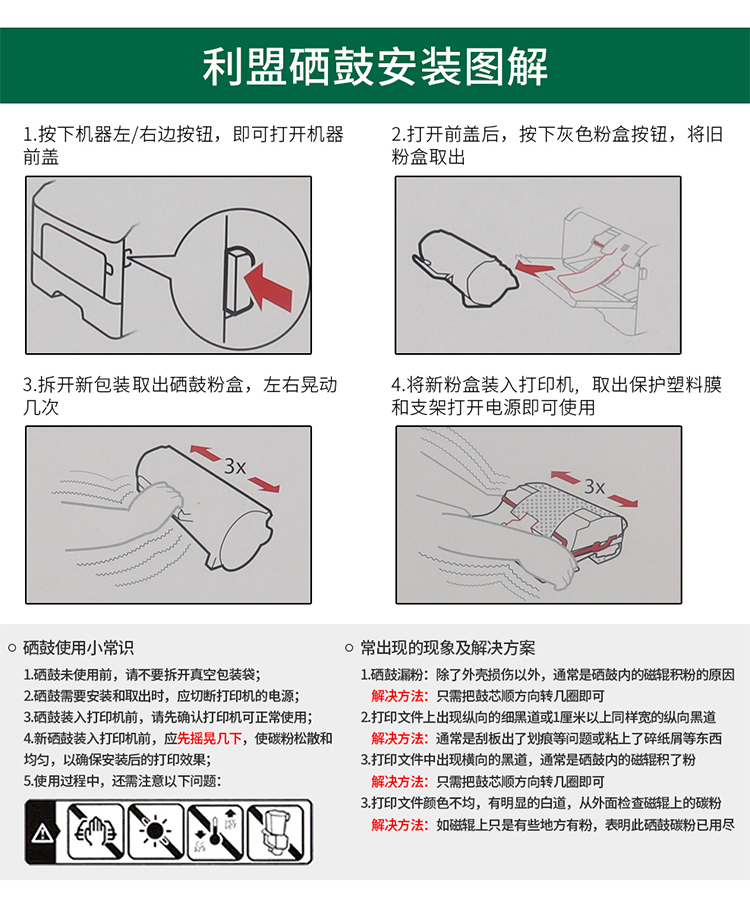 利盟硒鼓安装图解

1.按下机器左/右边按钮，即可打开机器前盖

2.打开前盖后，按下灰色粉盒按钮，将旧粉盒取出

3.拆开新包装取出硒鼓粉盒，左右晃动几次

3x

4.将新粉盒装入打印机，取出保护塑料膜和支架打开电源即可使用

3x

○ 硒鼓使用小常识

1.硒鼓未使用前，请不要拆开真空包装袋；
2.硒鼓需要安装和取出时，应切断打印机的电源；
3.硒鼓装入打印机前，请先确认打印机可正常使用；
4.新硒鼓装入打印机前，应先摇晃几下，使碳粉松散和均匀，以确保安装后的打印效果；
5.使用过程中，还需注意以下问题：

○ 常出现的现象及解决方案

1.硒鼓漏粉：除了外壳损伤以外，通常是硒鼓内的磁辊积粉的原因
解决方法：只需把鼓芯顺方向转几圈即可
2.打印文件上出现纵向的细黑道或1厘米以上同样宽的纵向黑道
解决方法：通常是刮板出了划痕等问题或粘上了碎纸屑等东西
3.打印文件中出现横向的黑道，通常是硒鼓内的磁辊积了粉
解决方法：只需把鼓芯顺方向转几圈即可
3.打印文件颜色不均，有明显的白道，从外面检查磁辊上的碳粉
解决方法：如磁辊上只是有些地方有粉，表明此硒鼓碳粉已用尽