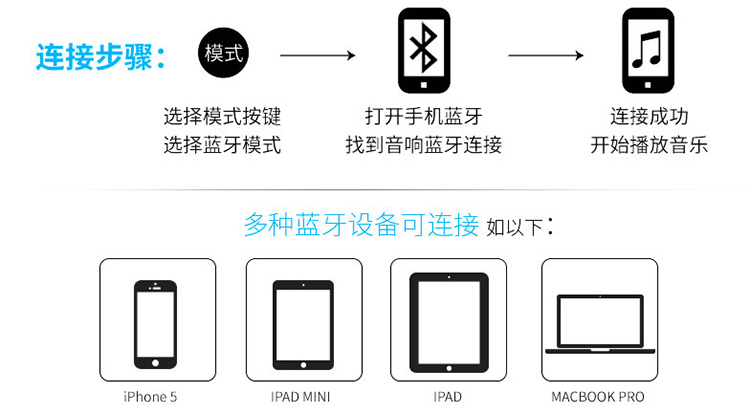 连接步骤：

模式

选择模式按键
选择蓝牙模式

打开手机蓝牙
找到音响蓝牙连接

连接成功
开始播放音乐

多种蓝牙设备可连接 如以下：

iPhone 5

IPAD MINI

IPAD

MACBOOK PRO