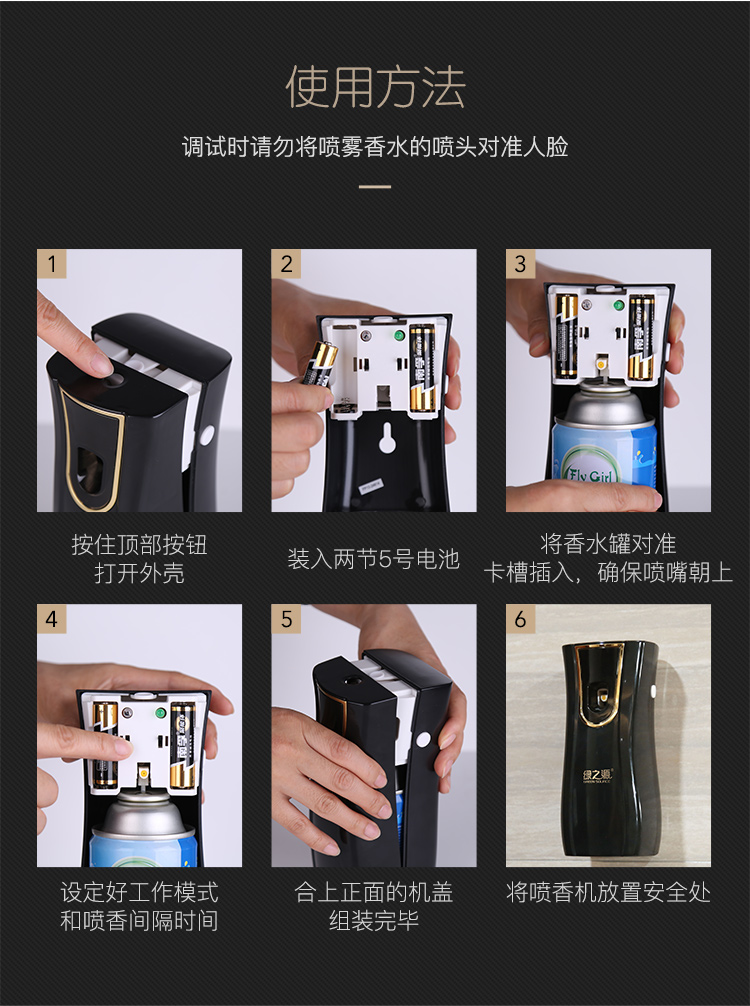 使用方法

调试时请勿将喷雾香水的喷头对准人脸

1

按住顶部按钮
打开外壳

2

装入两节5号电池

3

Fly Girl

将香水罐对准
卡槽插入，确保喷嘴朝上

4

设定好工作模式
和喷香间隔时间

5

合上正面的机盖
组装完毕

6

绿之源

将喷香机放置安全处