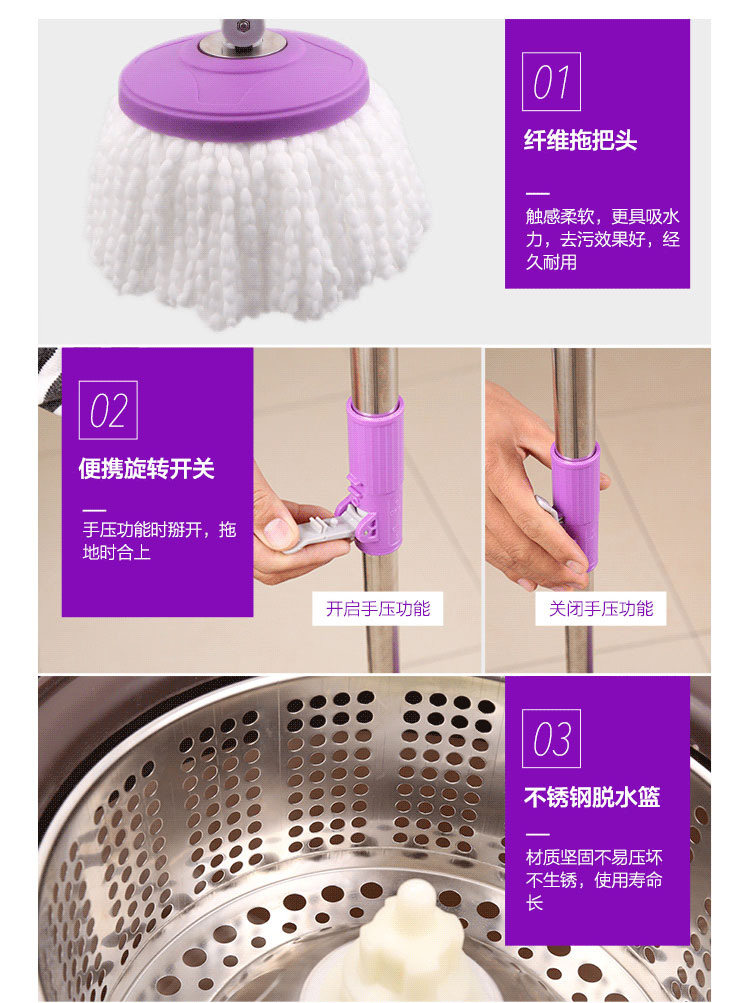 01

纤维拖把头

触感柔软，更具吸水力，去污效果好，经久耐用

02

便携旋转开关

手压功能时掰开，拖地时合上

开启手压功能

关闭手压功能

03

不锈钢脱水篮

材质坚固不易压坏不生锈，使用寿命长