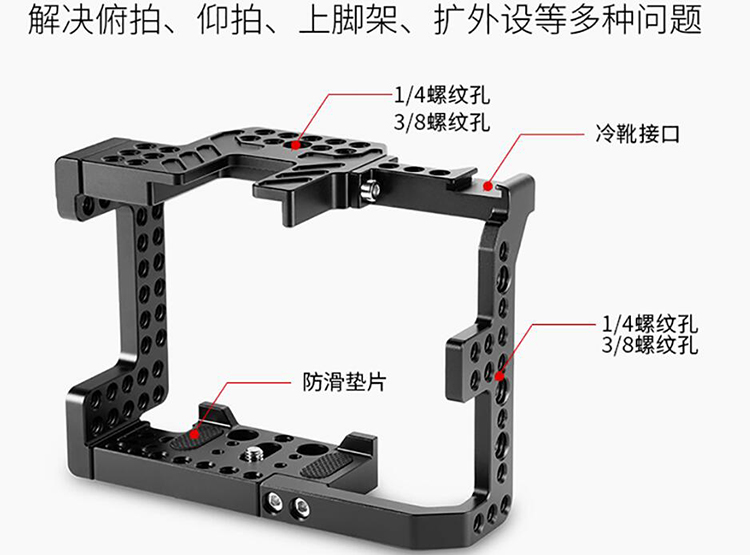 解决俯拍、仰拍、上脚架、扩外设等多种问题

1/4螺纹孔
3/8螺纹孔

冷靴接口

1/4螺纹孔
3/8螺纹孔

防滑垫片