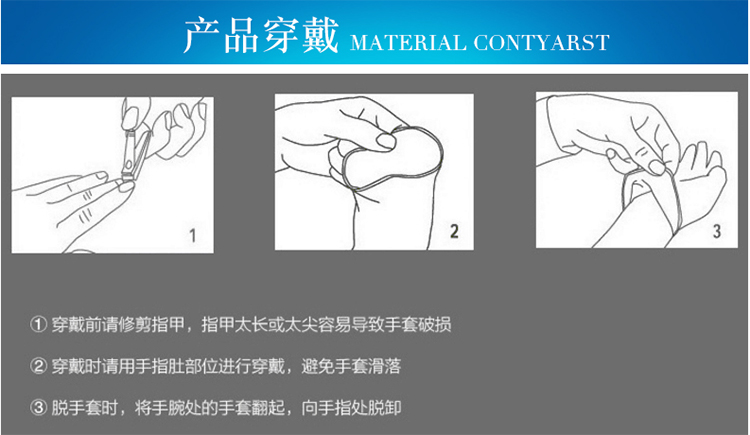 产品穿戴 MATERIAL CONTYARST

1

2

3

① 穿戴前请修剪指甲，指甲太长或太尖容易导致手套破损

② 穿戴时请用手指肚部位进行穿戴，避免手套滑落

③ 脱手套时，将手腕处的手套翻起，向手指处脱卸