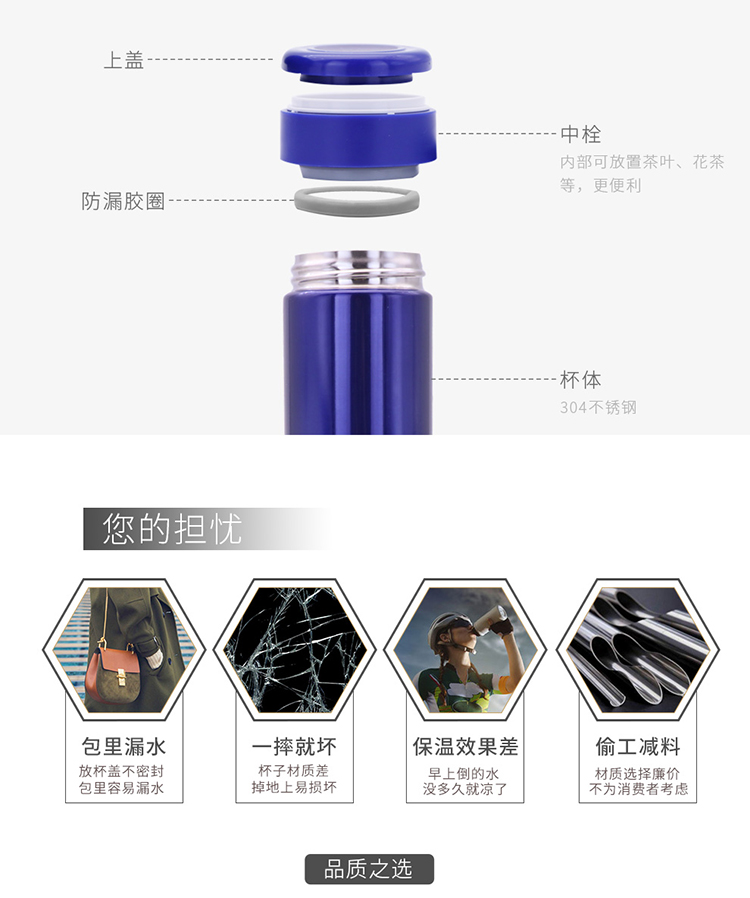 上盖

中栓
内部可放置茶叶、花茶等，更便利

防漏胶圈

杯体
304不锈钢

您的担忧

包里漏水
放杯盖不密封
包里容易漏水

一摔就坏
杯子材质差
掉地上易损坏

保温效果差
早上倒的水
没多久就凉了

偷工减料
材质选择廉价
不为消费者考虑

品质之选