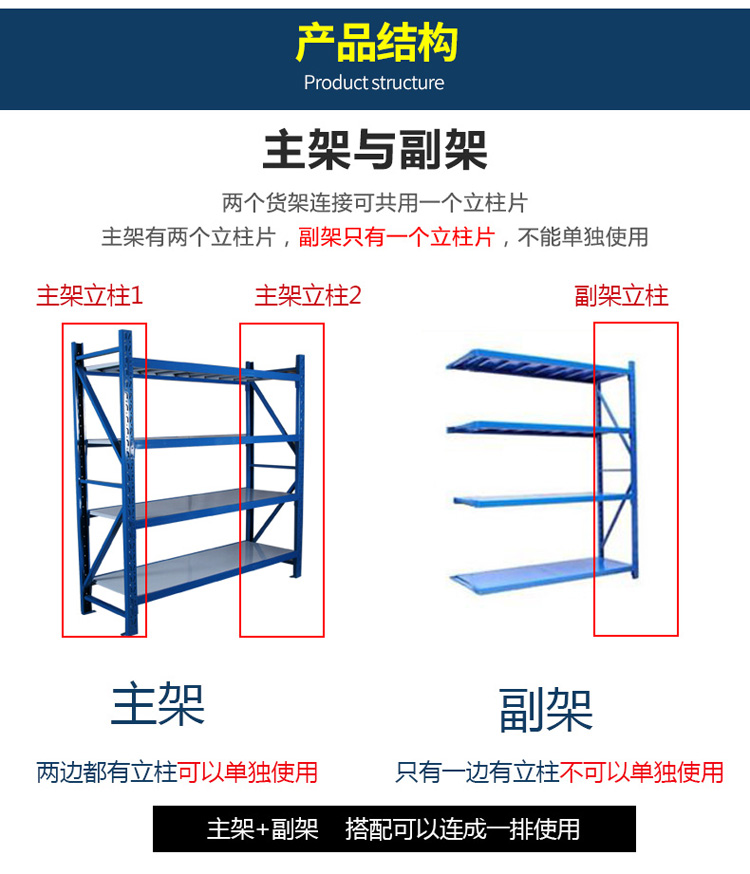 产品结构
Product structure

主架与副架

两个货架连接可共用一个立柱片
主架有两个立柱片，副架只有一个立柱片，不能单独使用

主架立柱1
主架立柱2
副架立柱

主架
两边都有立柱可以单独使用

副架
只有一边有立柱不可以单独使用

主架+副架 搭配可以连成一排使用