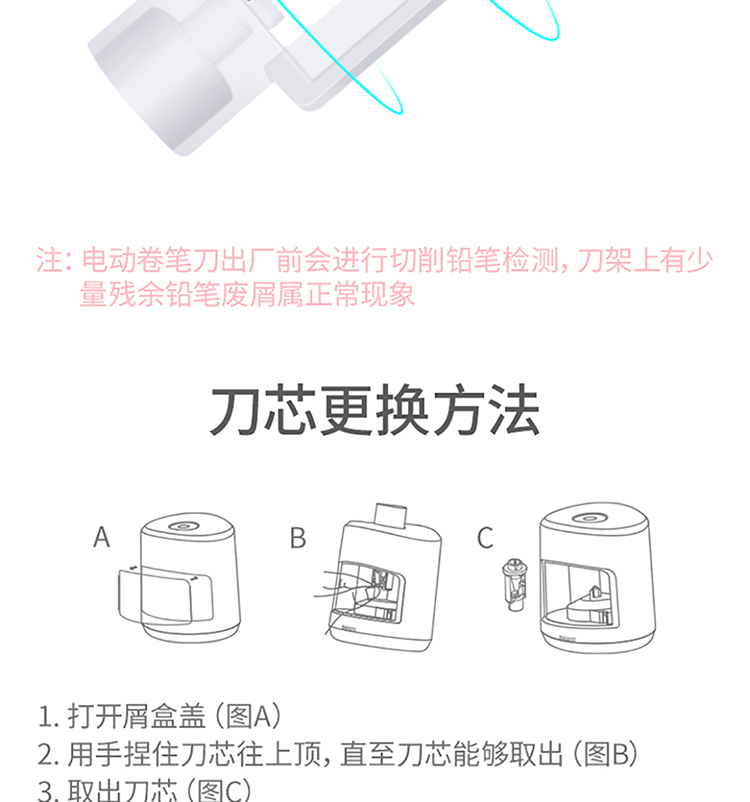 注：电动卷笔刀出厂前会进行切削铅笔检测，刀架上有少量残余铅笔废屑属正常现象

刀芯更换方法

A

B

C

1. 打开屑盒盖（图A）
2. 用手捏住刀芯往上顶，直至刀芯能够取出（图B）
3. 取出刀芯（图C）