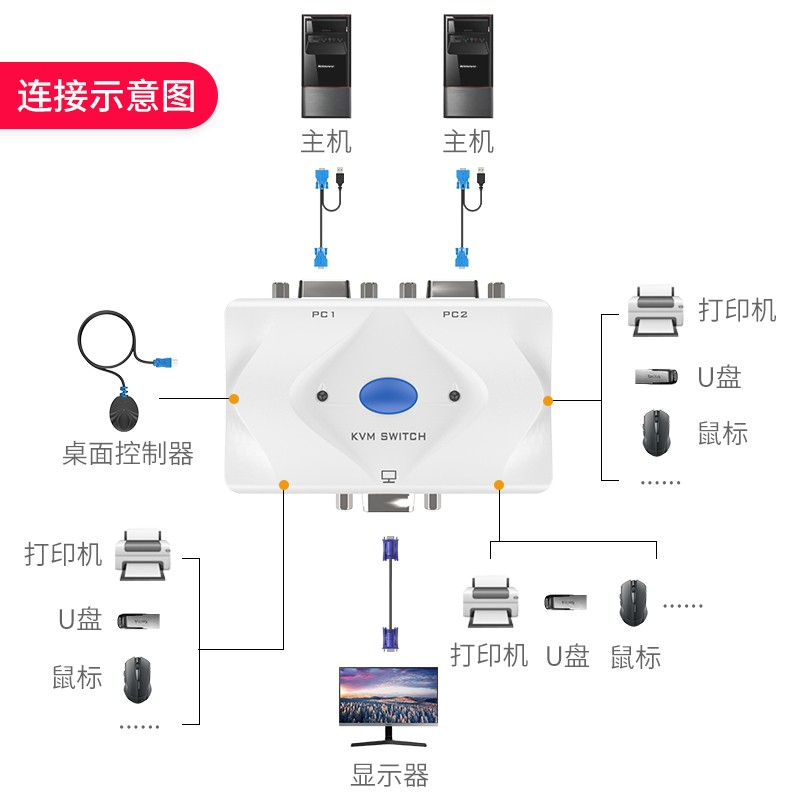 连接示意图

主机

主机

PC1

PC2

KVM SWITCH

桌面控制器

打印机

U盘

鼠标

......

打印机

U盘

鼠标

......

打印机 U盘 鼠标 ......

显示器