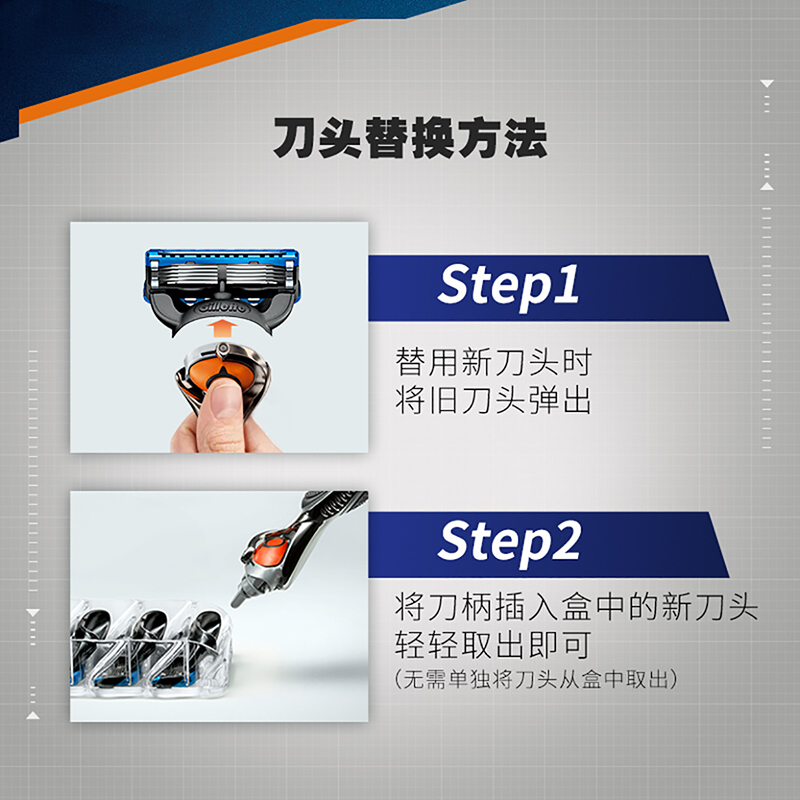 刀头替换方法

Gillette

Step1

替用新刀头时
将旧刀头弹出

Step2

将刀柄插入盒中的新刀头
轻轻取出即可
(无需单独将刀头从盒中取出)