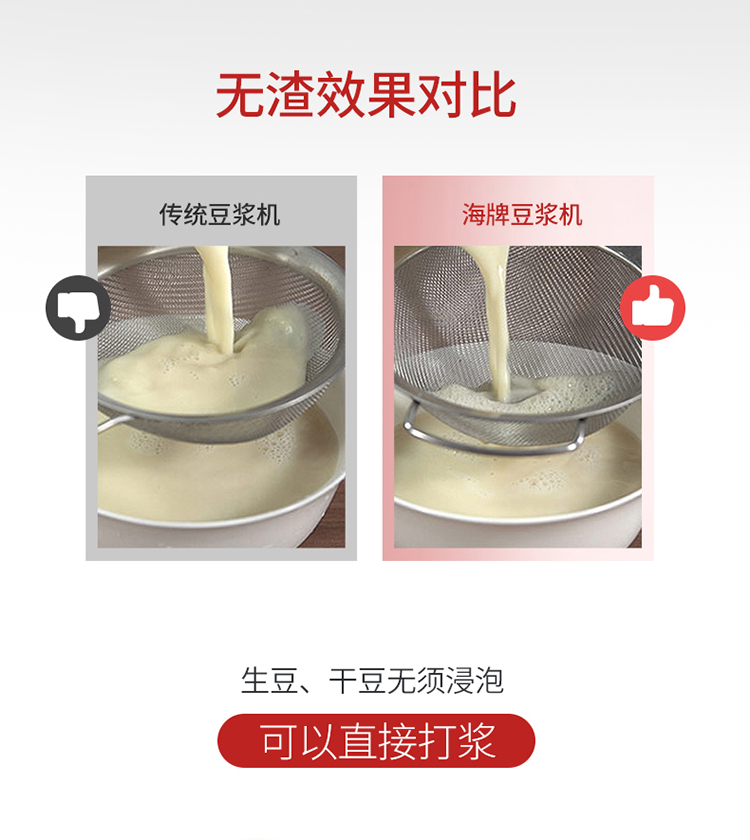 无渣效果对比

传统豆浆机

海牌豆浆机

生豆、干豆无须浸泡

可以直接打浆