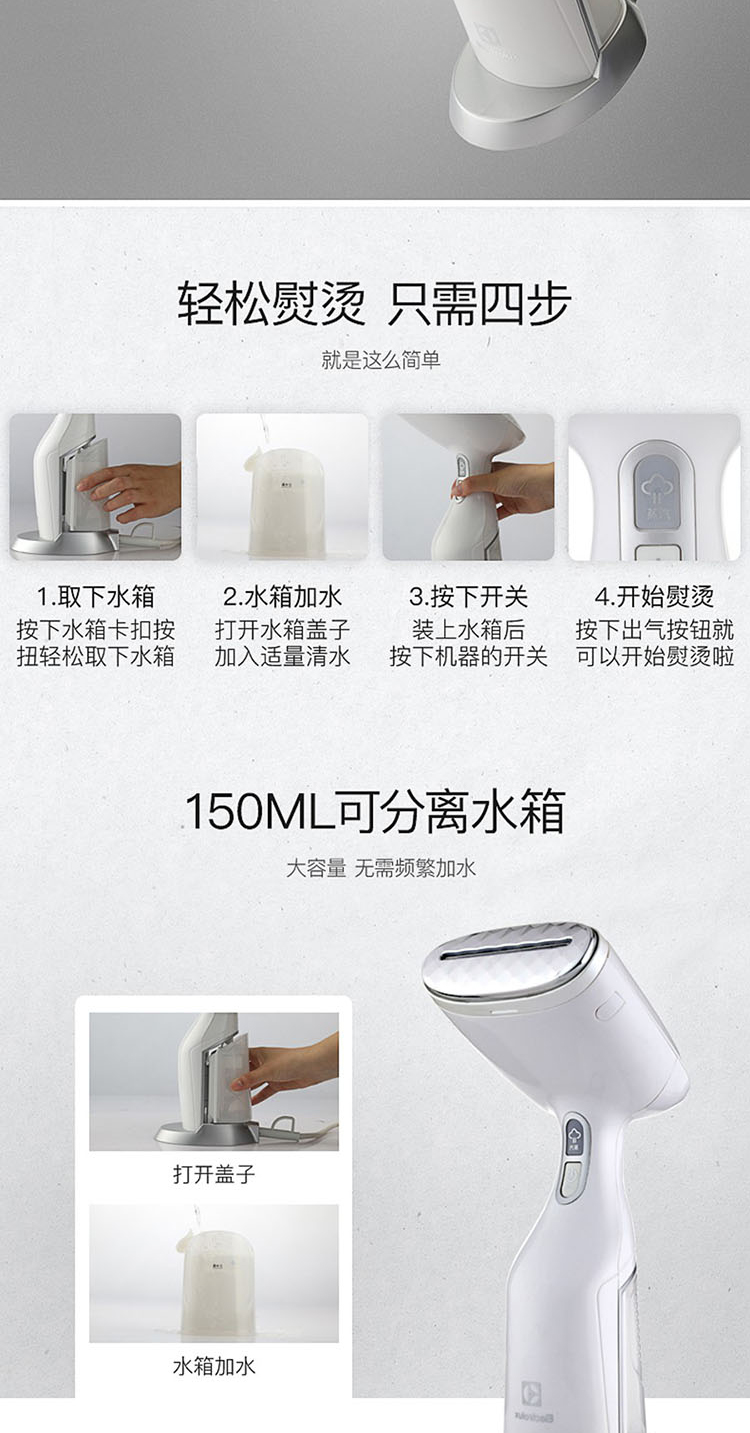 轻松熨烫 只需四步

就是这么简单

1.取下水箱
按下水箱卡扣按扭轻松取下水箱

2.水箱加水
打开水箱盖子加入适量清水

3.按下开关
装上水箱后按下机器的开关

4.开始熨烫
按下出气按钮就可以开始熨烫啦

150ML可分离水箱

大容量 无需频繁加水

打开盖子

水箱加水

Electrolux