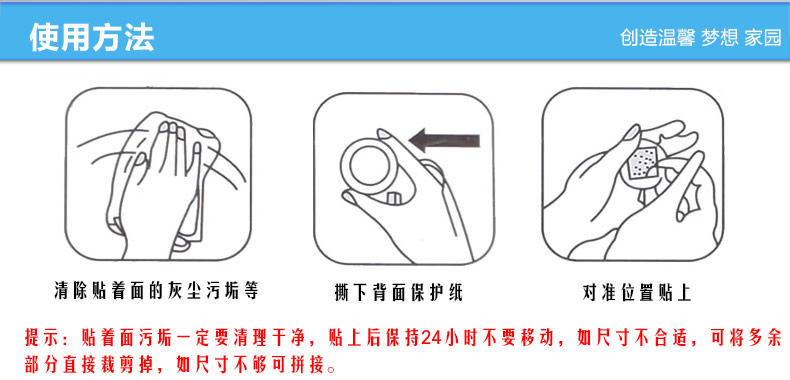 使用方法

创造温馨 梦想 家园

清除贴着面的灰尘污垢等

撕下背面保护纸

对准位置贴上

提示：贴着面污垢一定要清理干净，贴上后保持24小时不要移动，如尺寸不合适，可将多余部分直接裁剪掉，如尺寸不够可拼接。