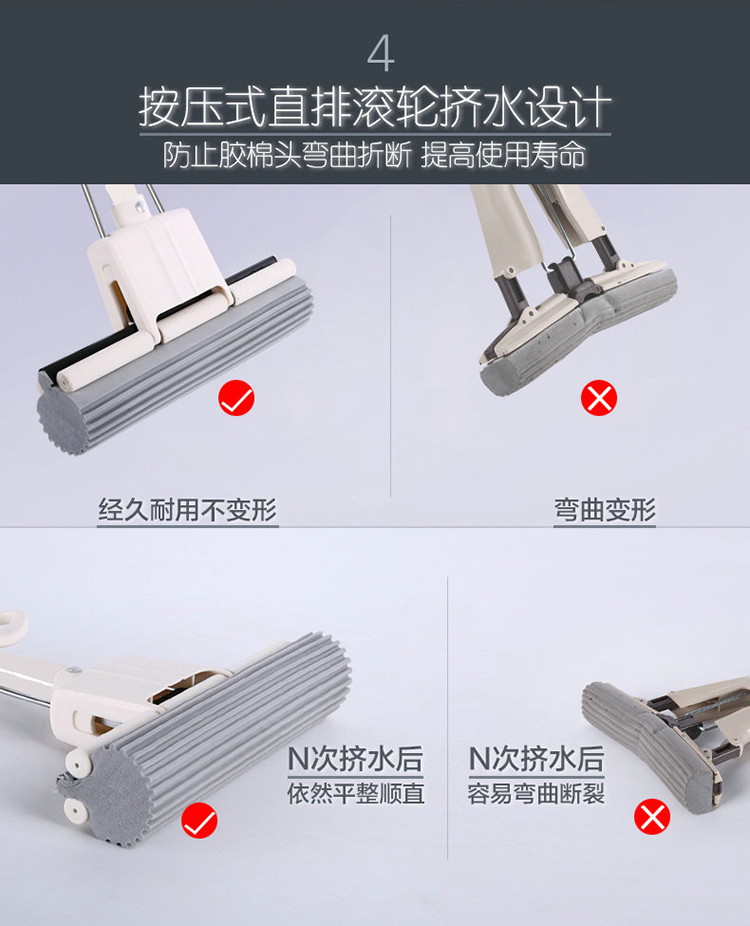 4
按压式直排滚轮挤水设计
防止胶棉头弯曲折断 提高使用寿命

经久耐用不变形

弯曲变形

N次挤水后
依然平整顺直

N次挤水后
容易弯曲断裂