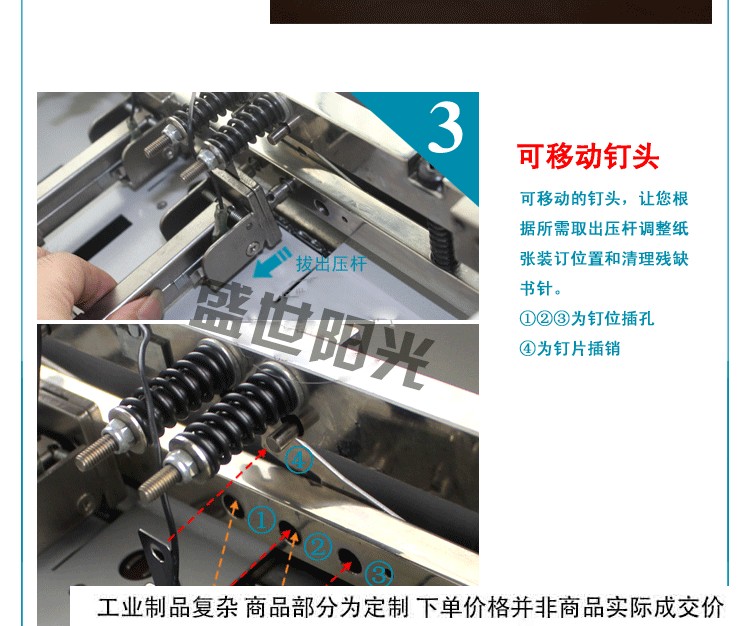 3

拔出压杆

盛世阳光

④

①

②

③

可移动钉头

可移动的钉头，让您根据所需取出压杆调整纸张装订位置和清理残缺书针。

①②③为钉位插孔

④为钉片插销

工业制品复杂 商品部分为定制 下单价格并非商品实际成交价