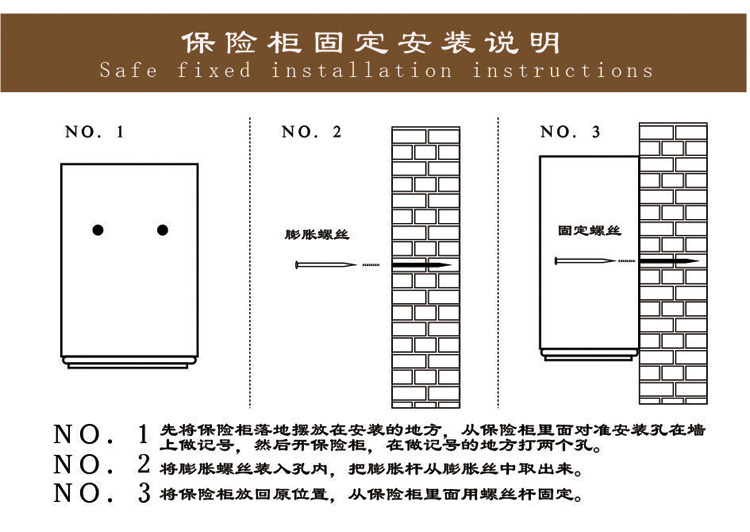 保险柜固定安装说明
Safe fixed installation instructions

NO. 1

NO. 2

膨胀螺丝

NO. 3

固定螺丝

NO. 1 先将保险柜落地摆放在安装的地方，从保险柜里面对准安装孔在墙上做记号，然后开保险柜，在做记号的地方打两个孔。
NO. 2 将膨胀螺丝装入孔内，把膨胀杆从膨胀丝中取出来。
NO. 3 将保险柜放回原位置，从保险柜里面用螺丝杆固定。