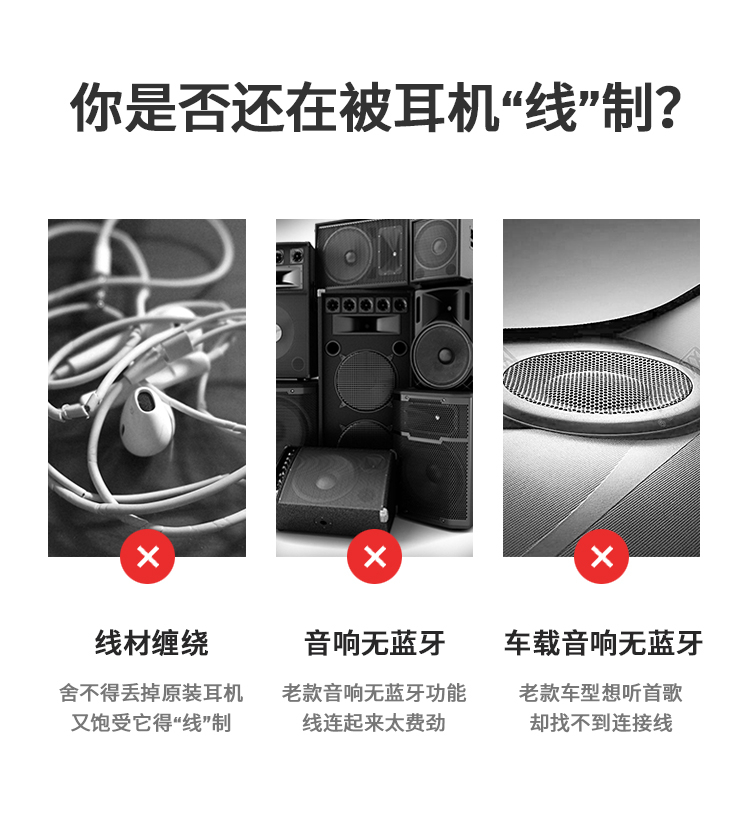 你是否还在被耳机“线”制？

线材缠绕

舍不得丢掉原装耳机
又饱受它得“线”制

音响无蓝牙

老款音响无蓝牙功能
线连起来太费劲

车载音响无蓝牙

老款车型想听首歌
却找不到连接线