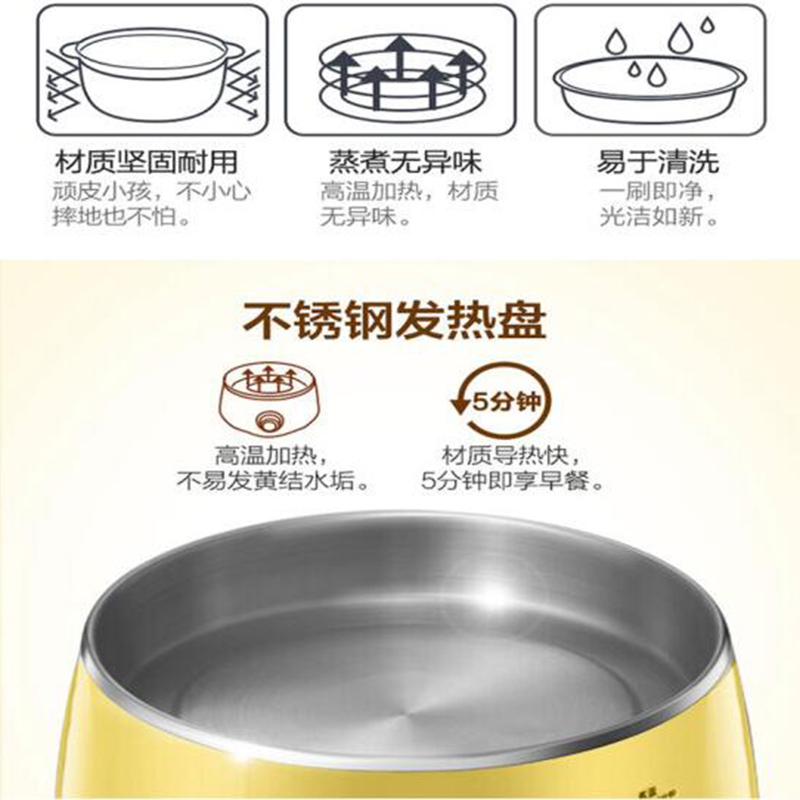 材质坚固耐用
顽皮小孩，不小心摔地也不怕。

蒸煮无异味
高温加热，材质无异味。

易于清洗
一刷即净，光洁如新。

不锈钢发热盘

高温加热，不易发黄结水垢。

5分钟
材质导热快，5分钟即享早餐。